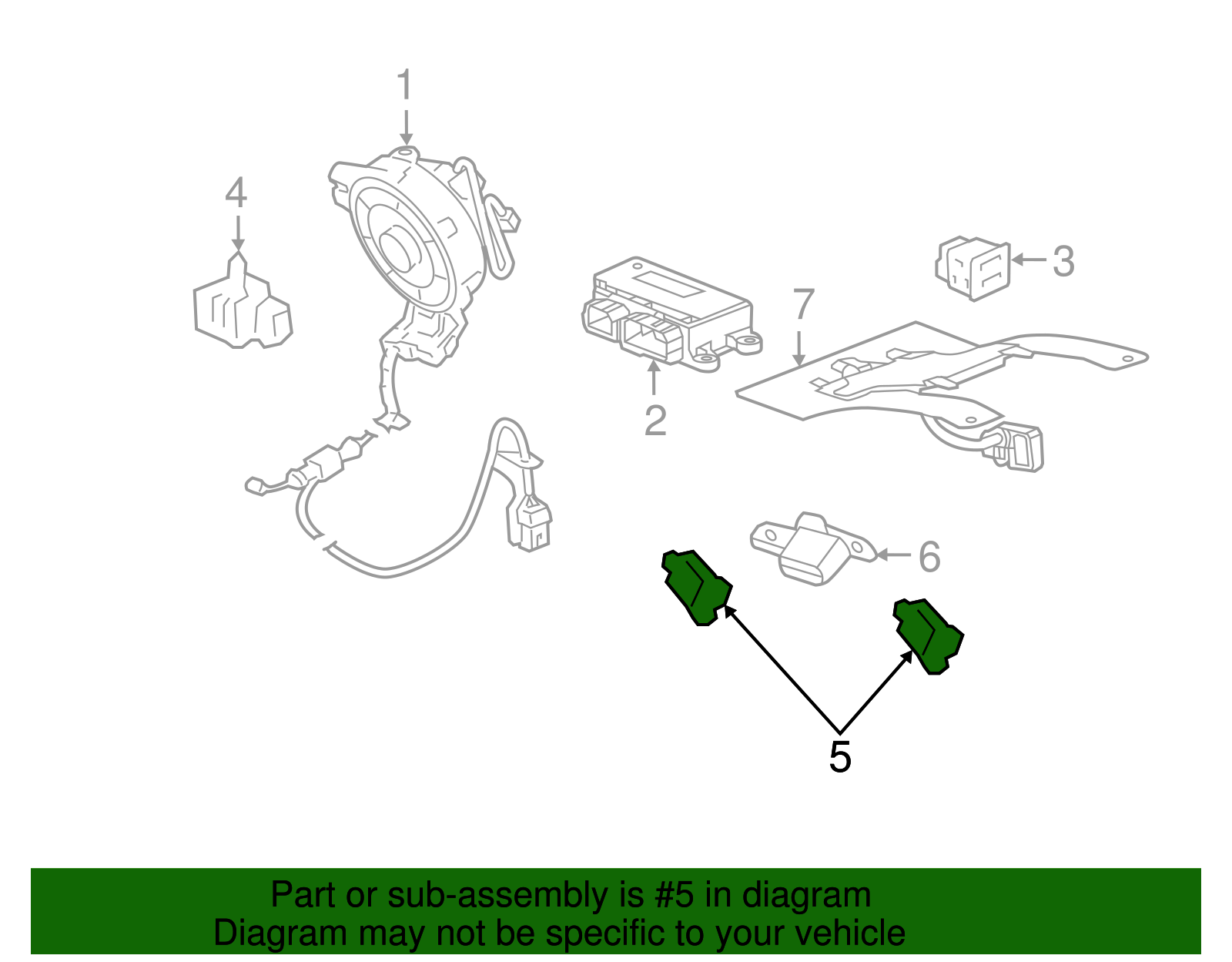 1
4
3
7
2
6
5

Part or sub-assembly is #5 in diagram
Diagram may not be specific to your vehicle