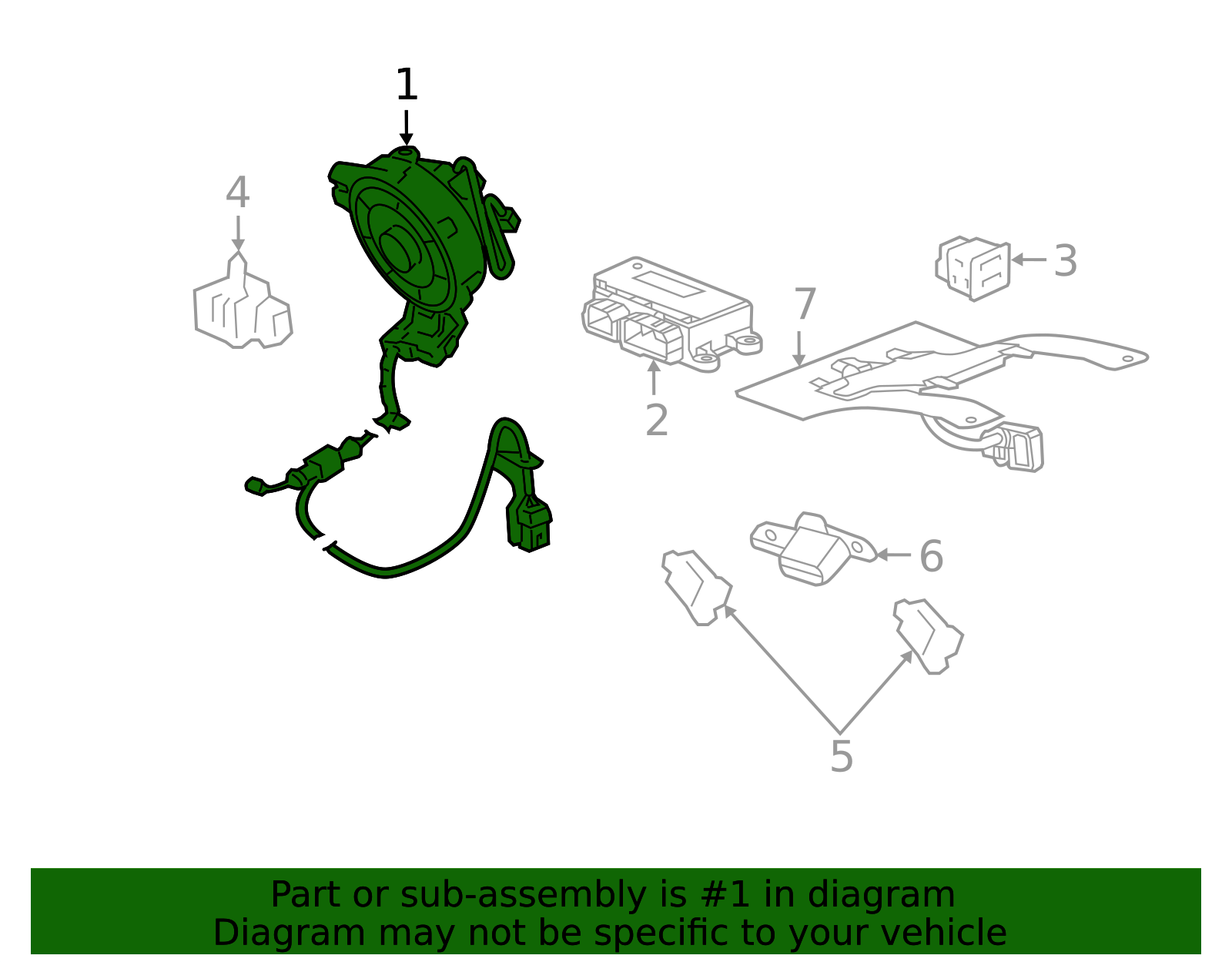 1

4

3

7

2

6

5

Part or sub-assembly is #1 in diagram
Diagram may not be specific to your vehicle