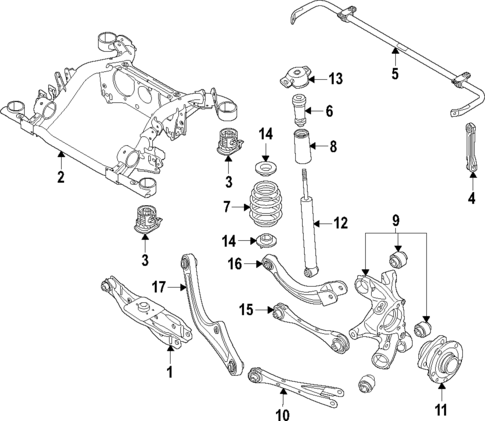 5
13
6
14
8
2
3
4
7
12
9
14
3
16
17
15
1
10
11