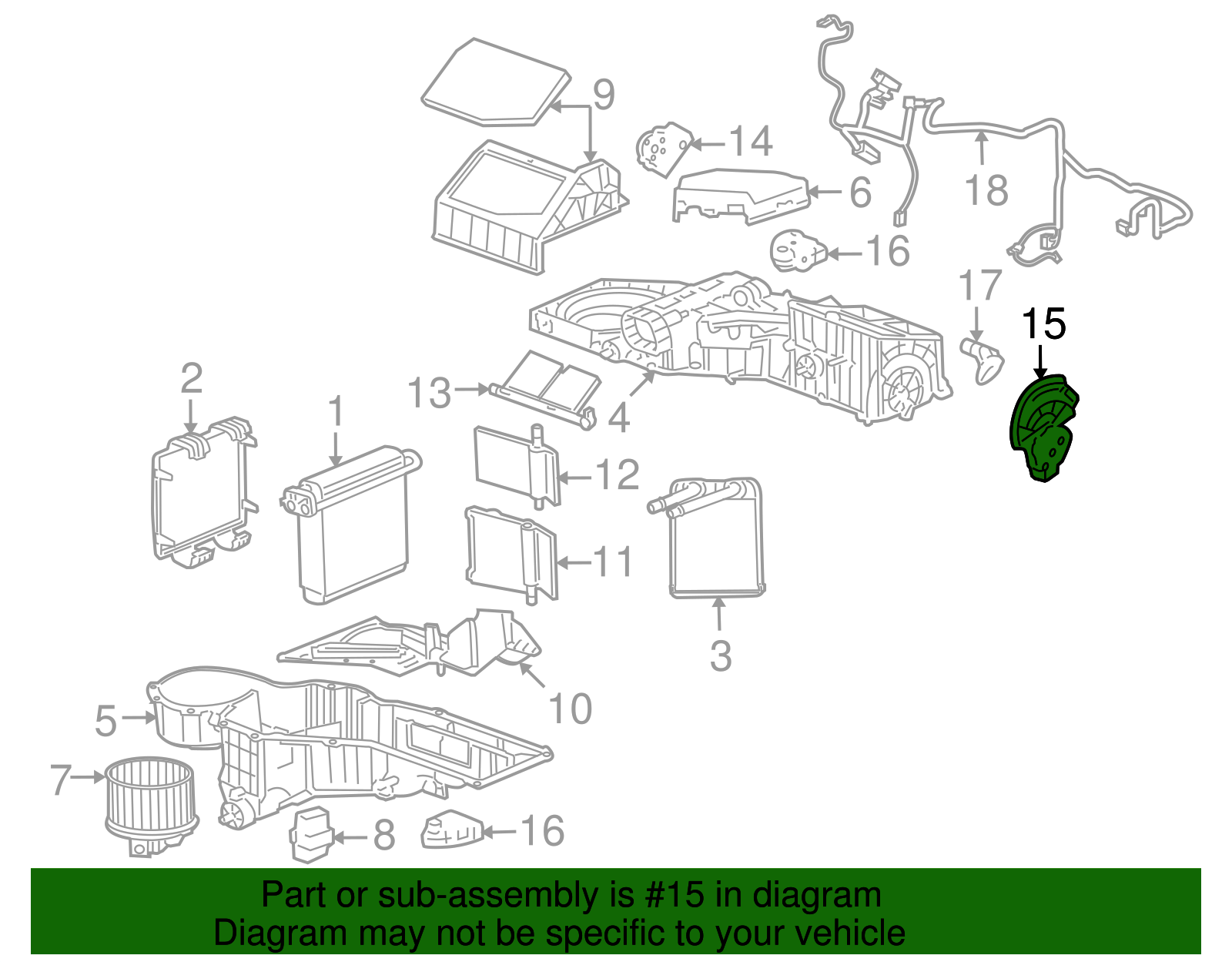 9
14
6
18
16
17
15
2
1
13
4
12
11
3
10
5
7
8
16

Part or sub-assembly is #15 in diagram
Diagram may not be specific to your vehicle