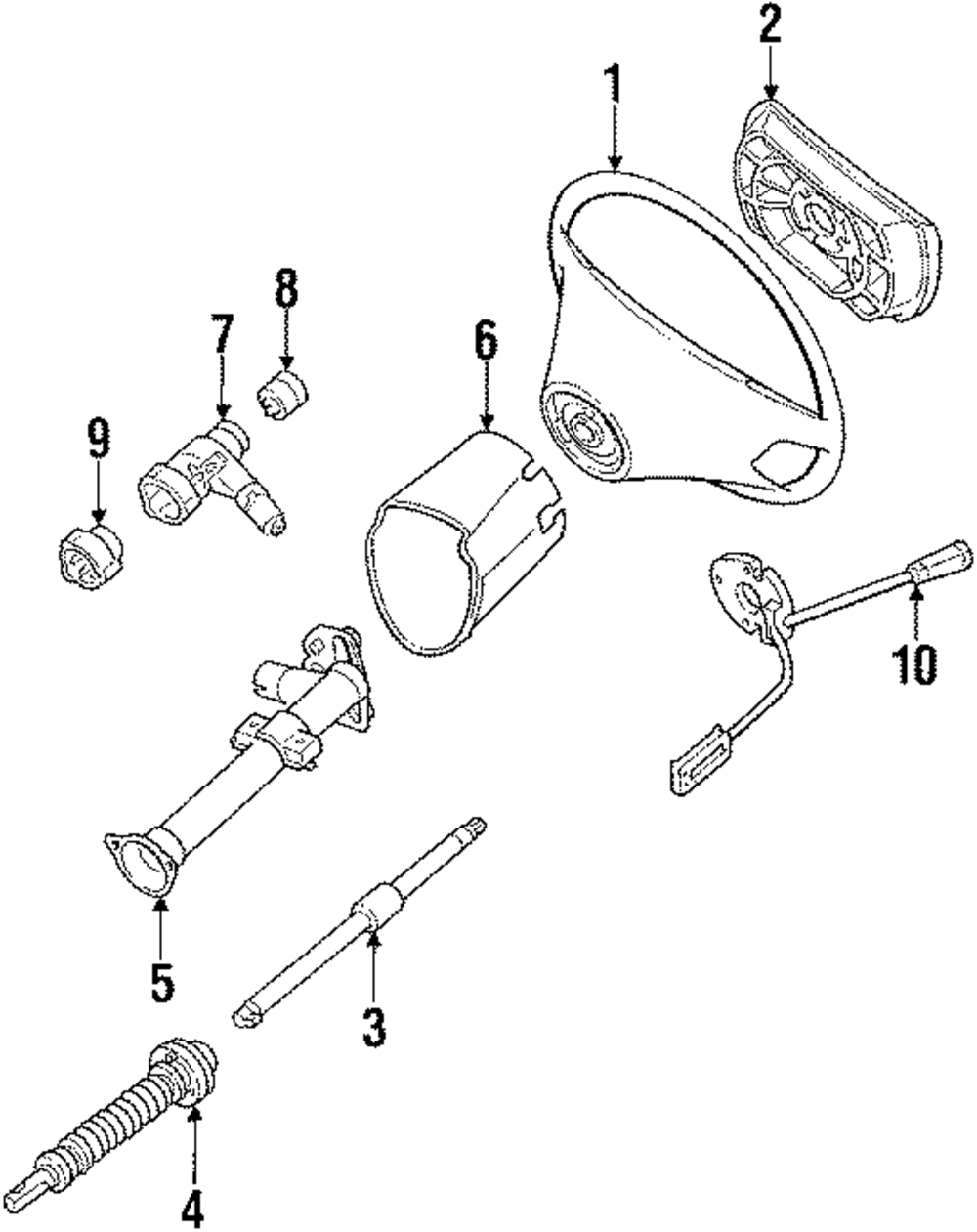 2
1
8
7
6
9
10
5
3
4