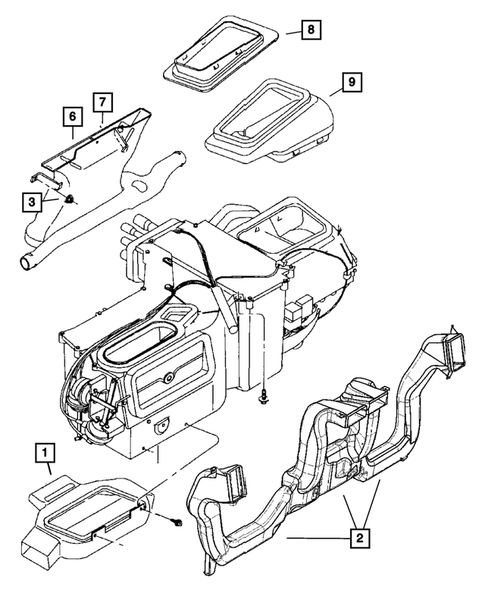 8
9
7
6
3
1
2