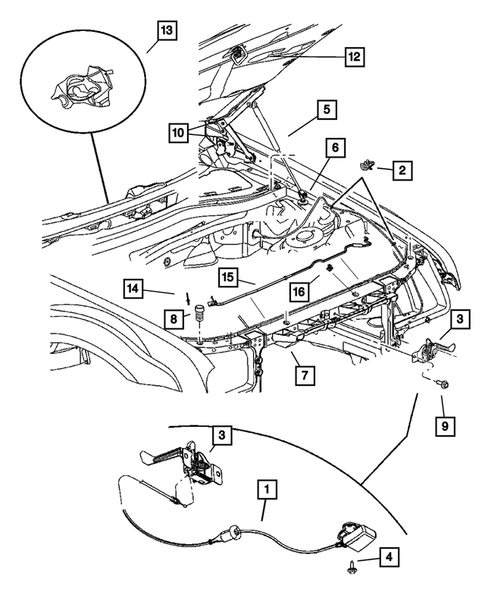 13
12
5
10
6
2
15
16
14
8
3
7
9
3
1
4