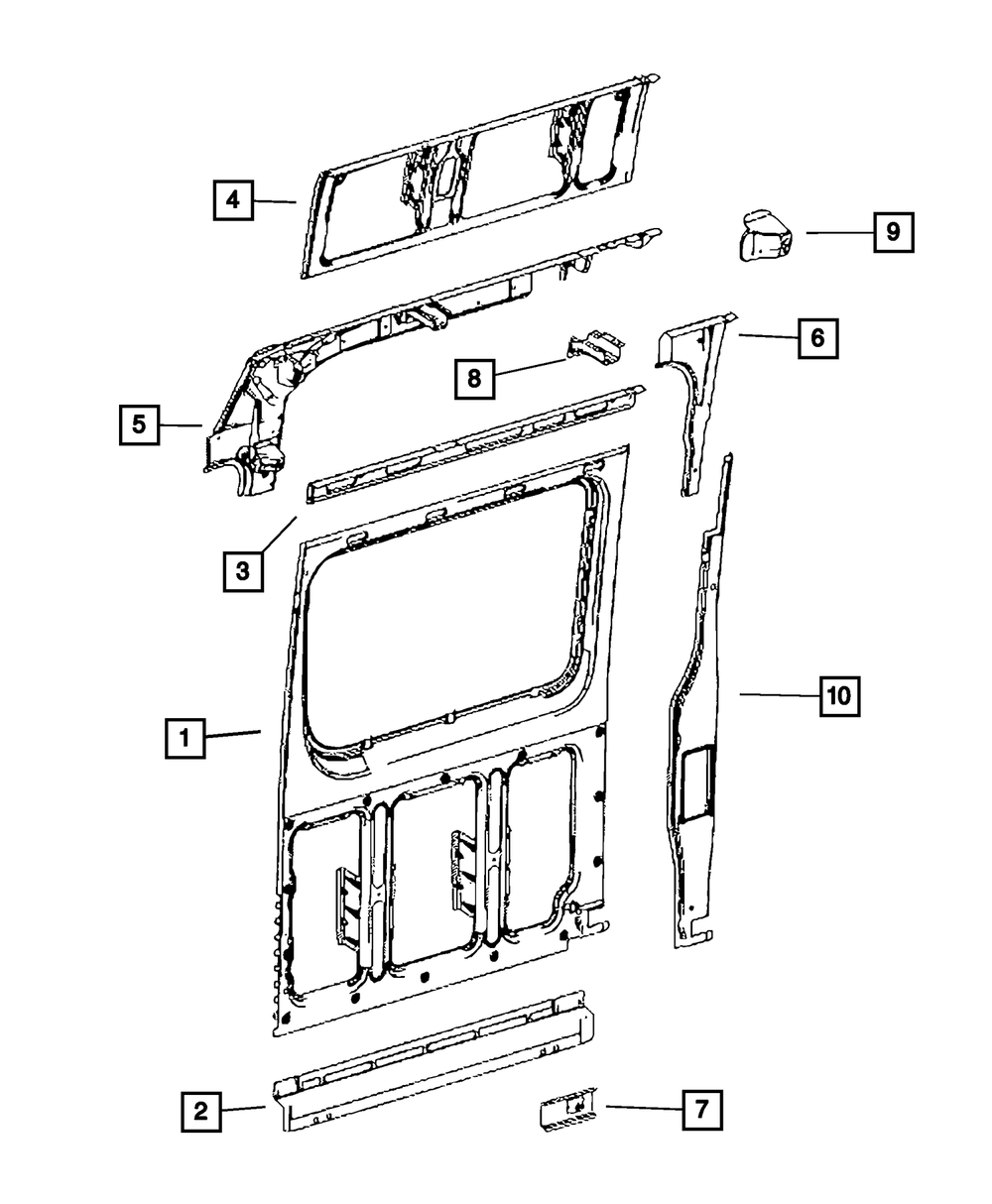 4
9
6
8
5
3
10
1
2
7