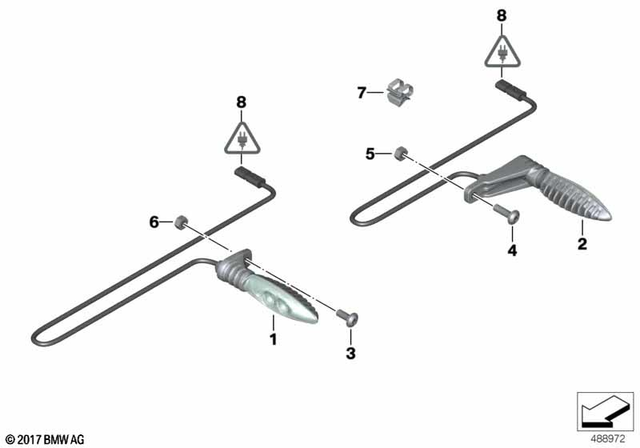 8

7

8

5

6

4

2

1

3

© 2017 BMW AG

488972