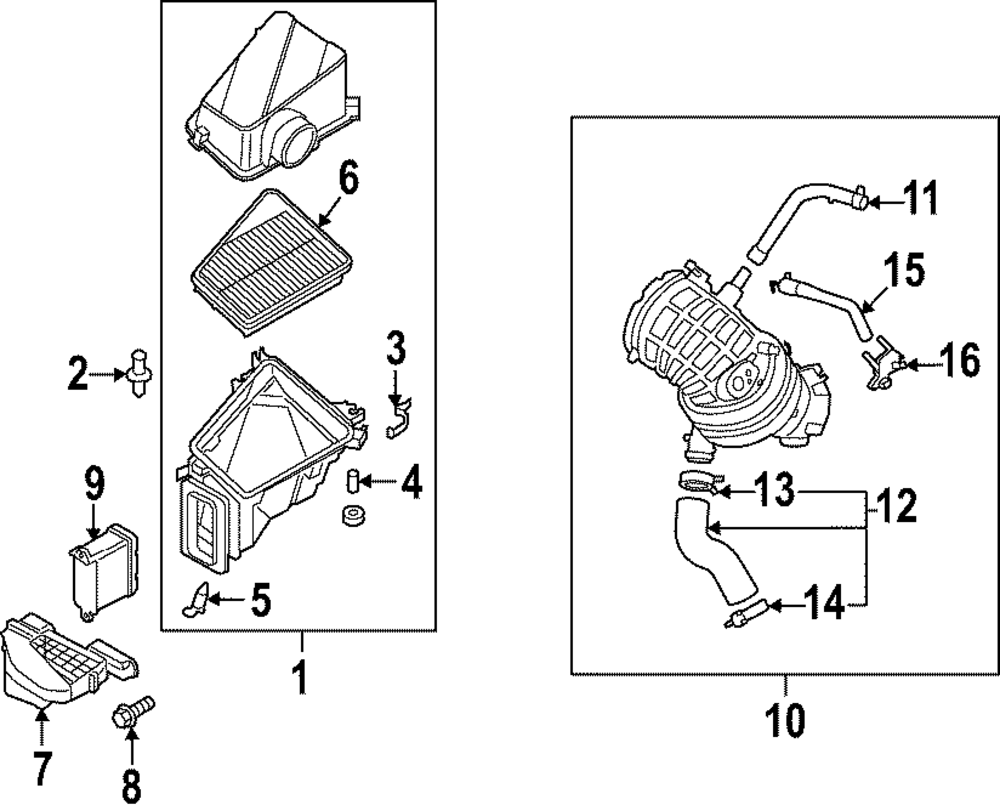 6
3
2
4
9
5
1
7
8
11
15
16
13
12
14
10