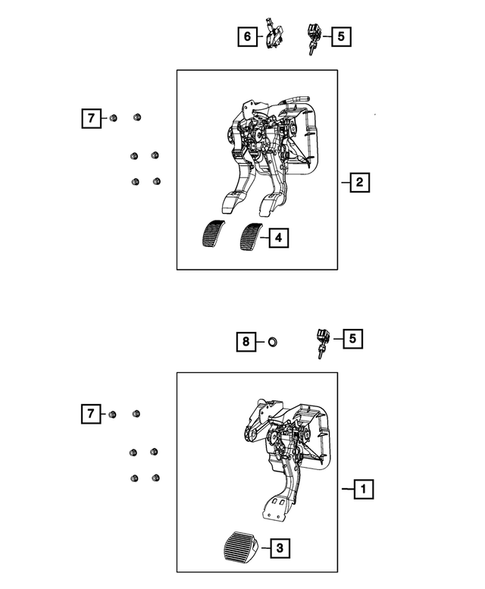 6
5
7
2
4
8
5
7
1
3