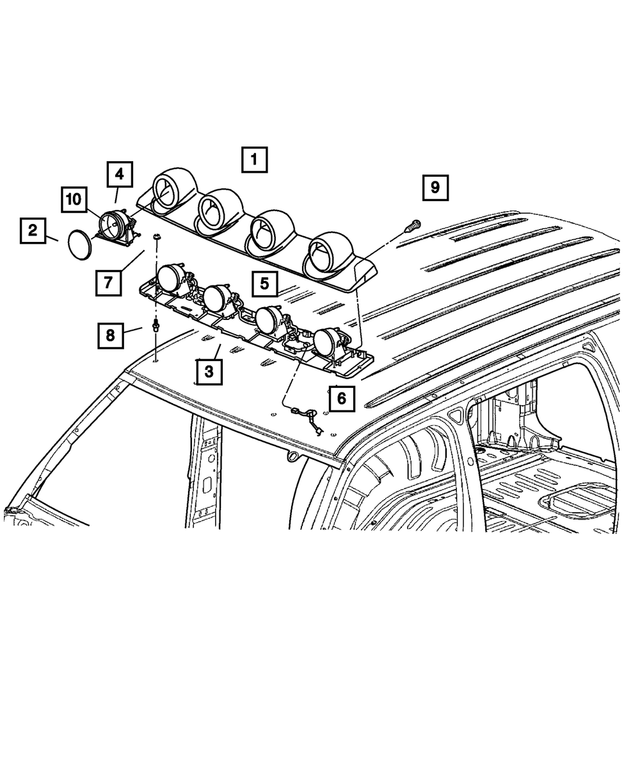 1
4
9
10
2
7
5
8
3
6