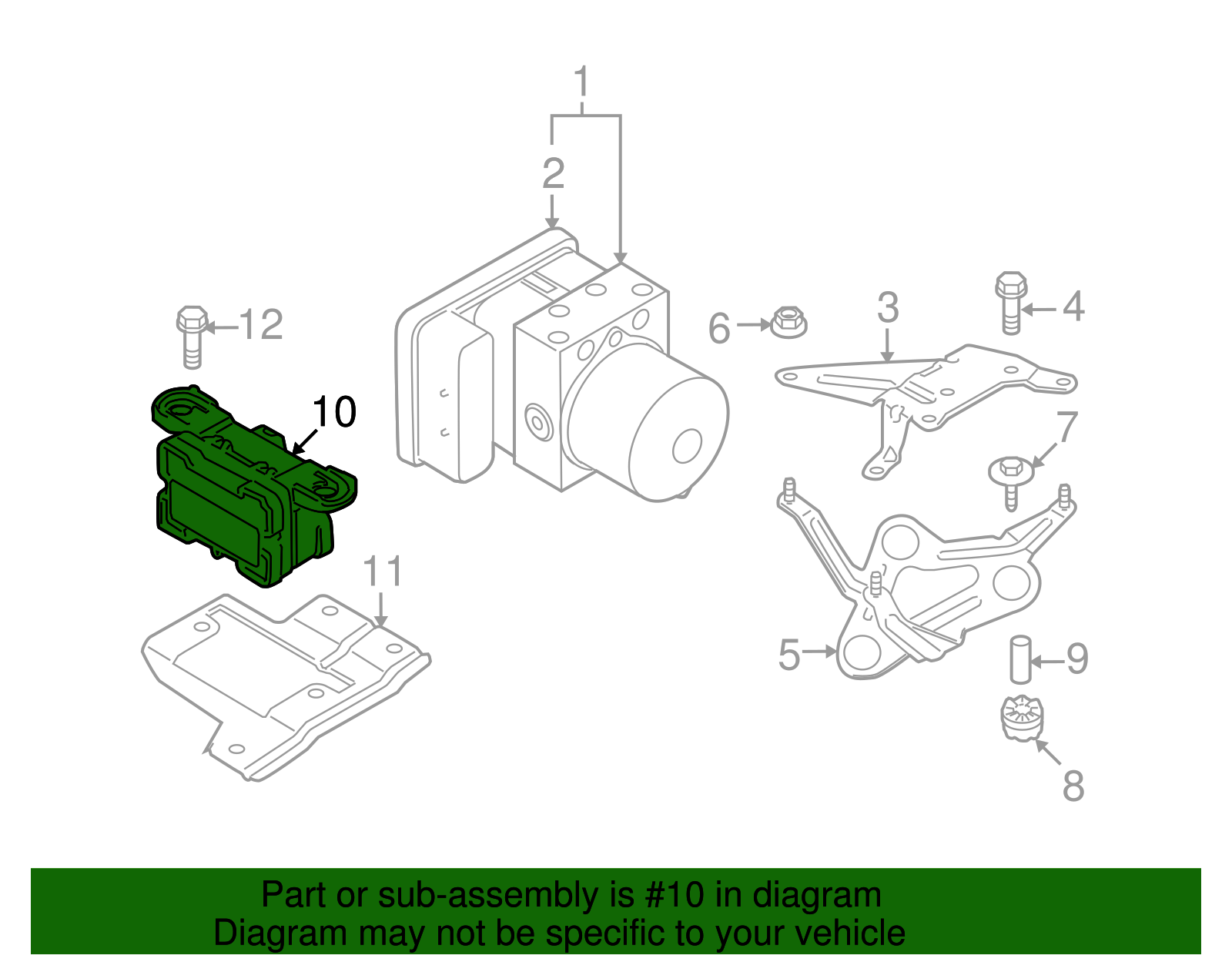 1
2
12
10
6
3
4
7
11
5
9
8

Part or sub-assembly is #10 in diagram
Diagram may not be specific to your vehicle