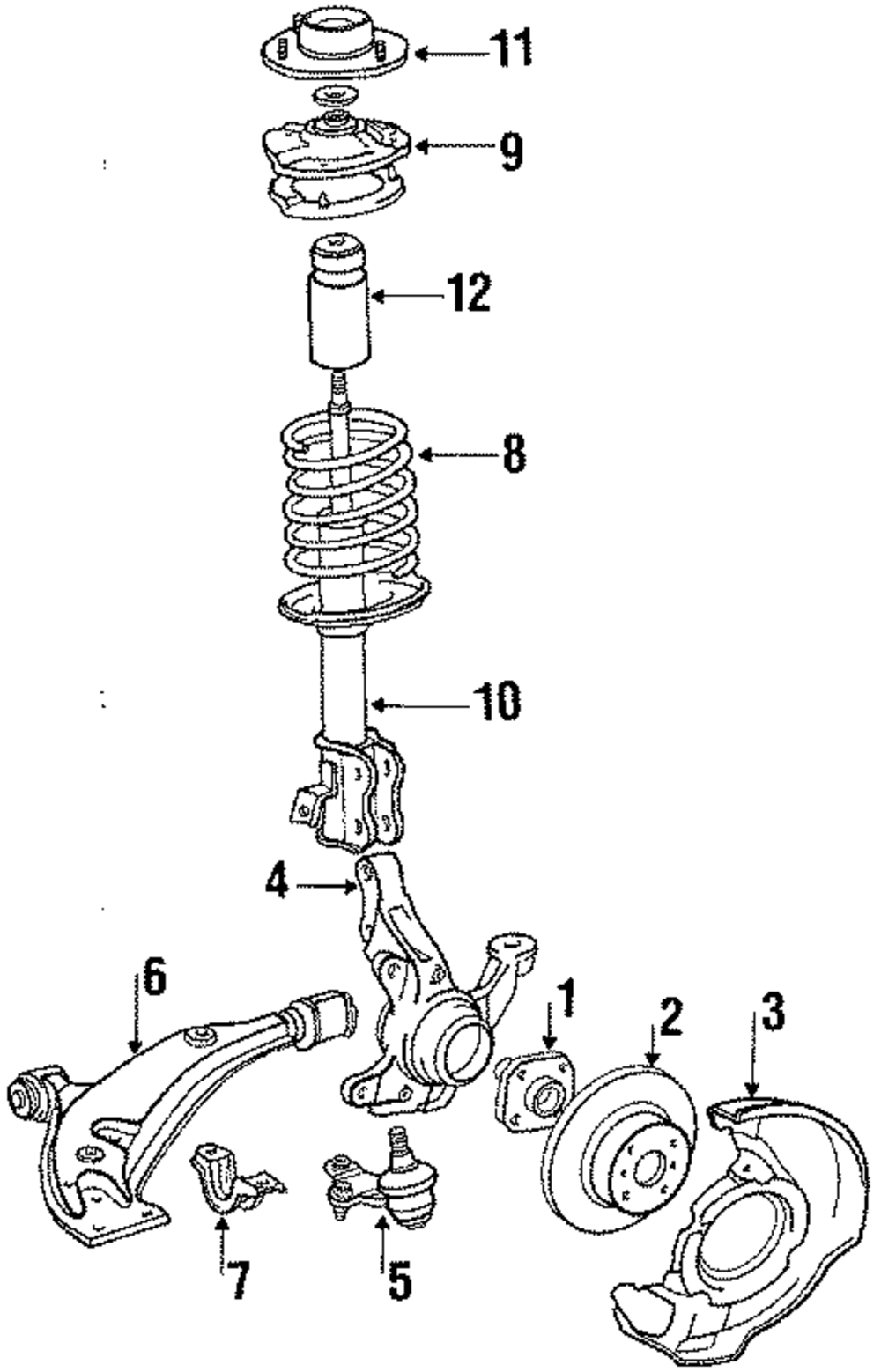 11
9
12
8
10
4
6
1
2
3
7
5