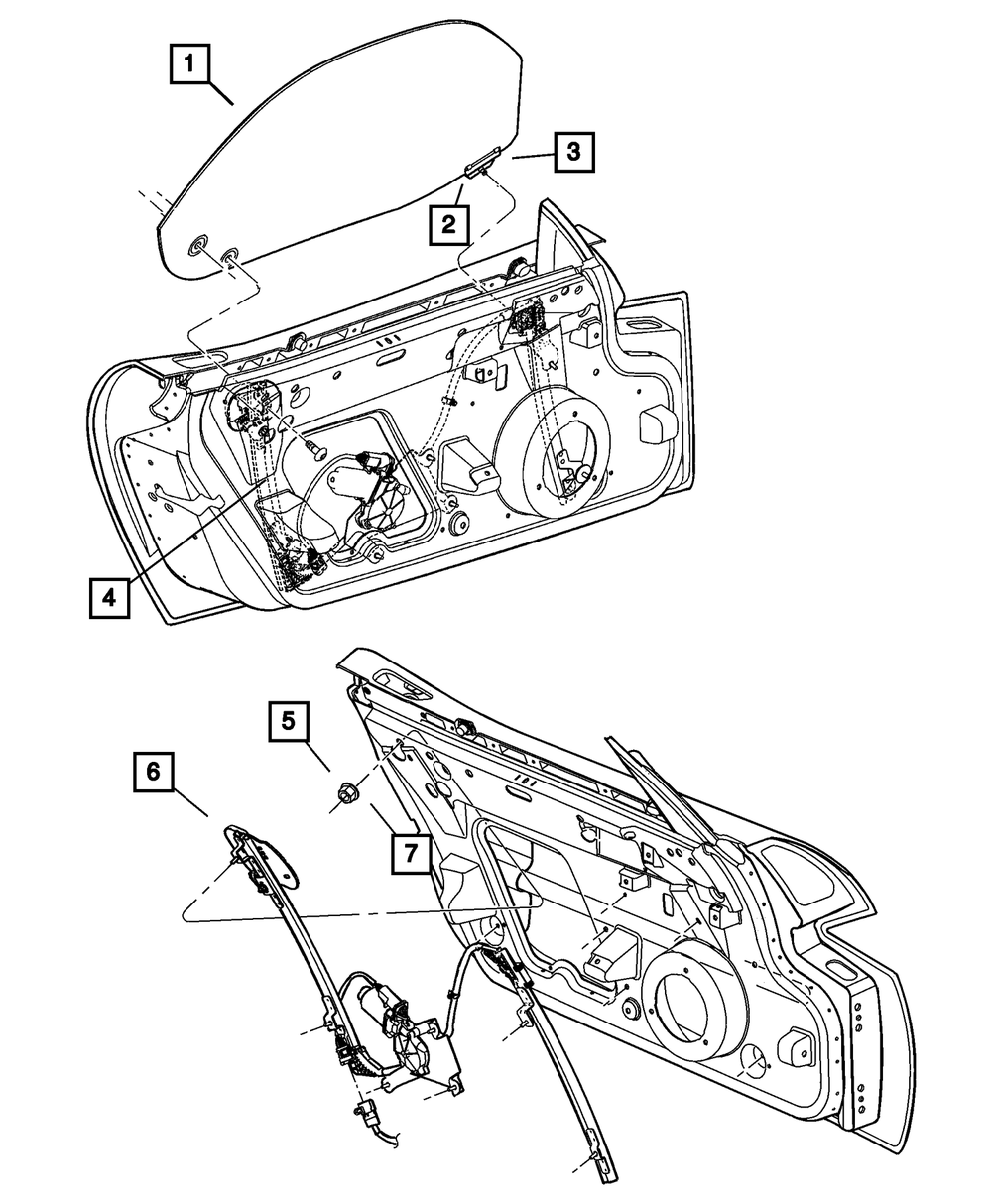 1

3

2

4

5

6

7