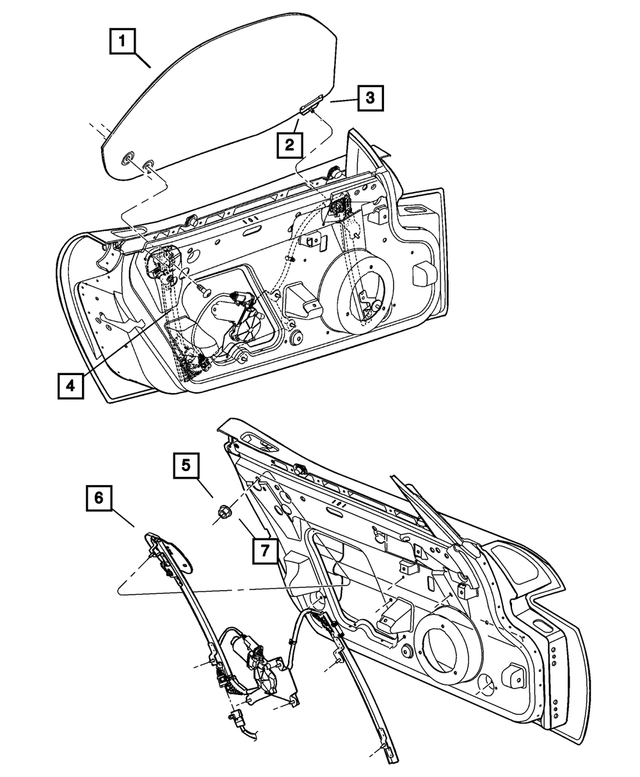 1
3
2
4
5
6
7