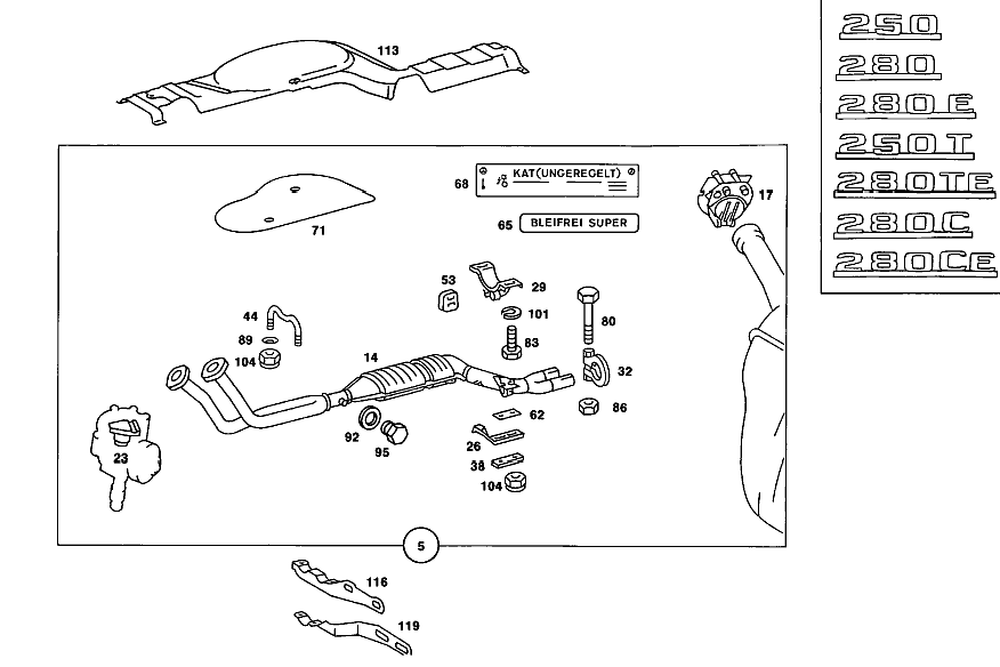 113

250
280
280E
250T
280TE
280C
280CE

68 KAT(UNGEREGELT)
17
71
65 BLEIFREI SUPER
53
29
44
101
80
89
83
104
14
32
23
62
86
92
95
26
38
104
5
116
119