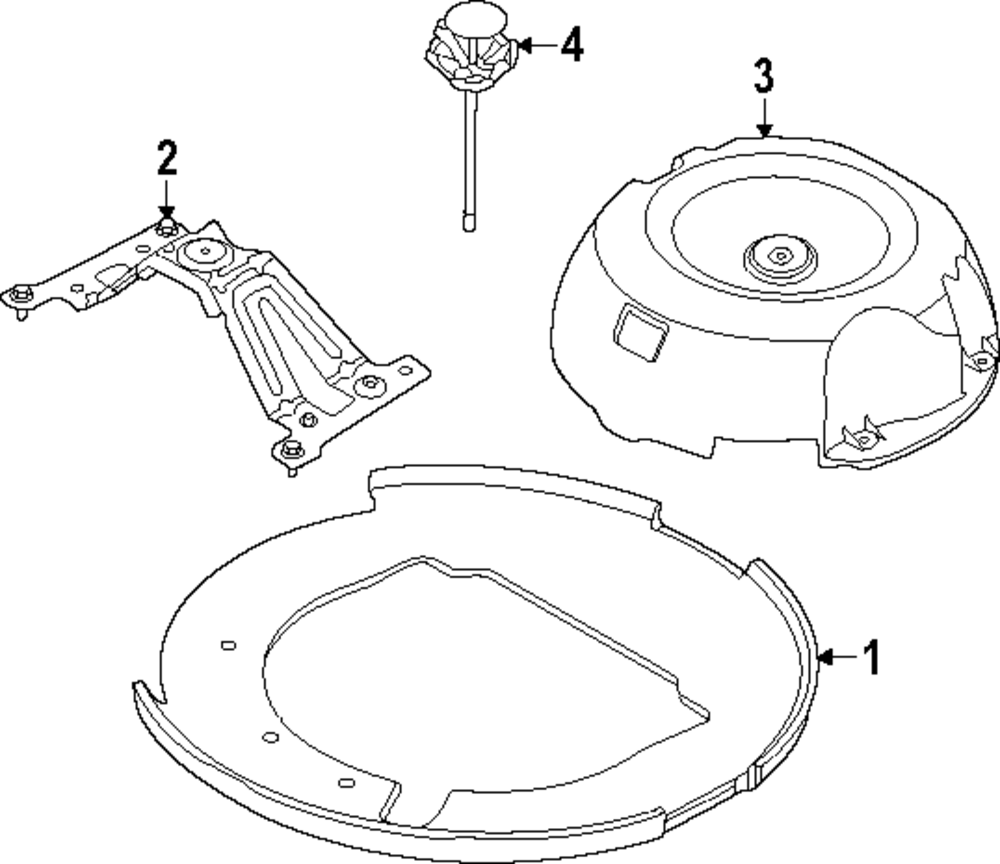 4
3
2
1