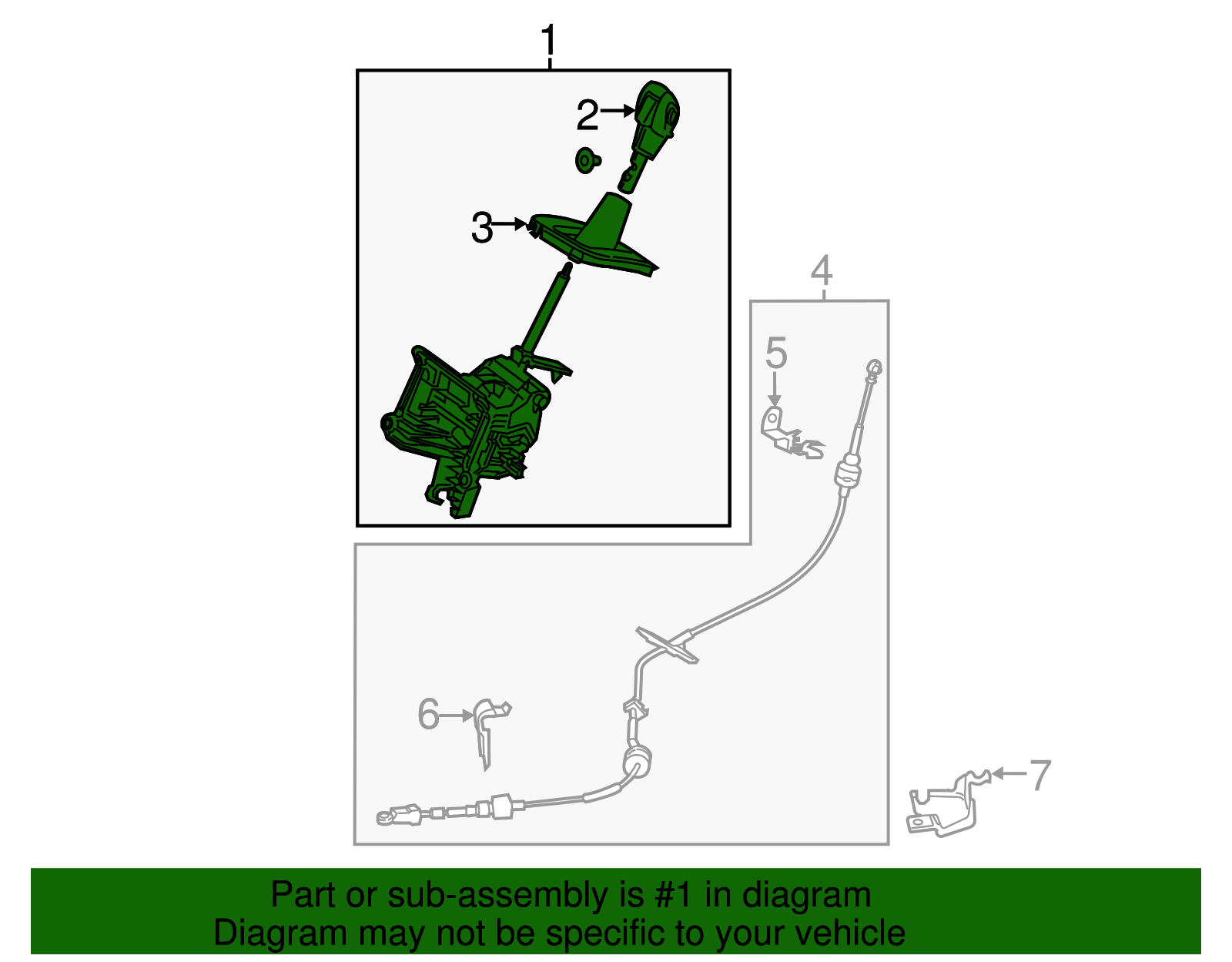 1
2
3
4
5
6
7

Part or sub-assembly is #1 in diagram
Diagram may not be specific to your vehicle