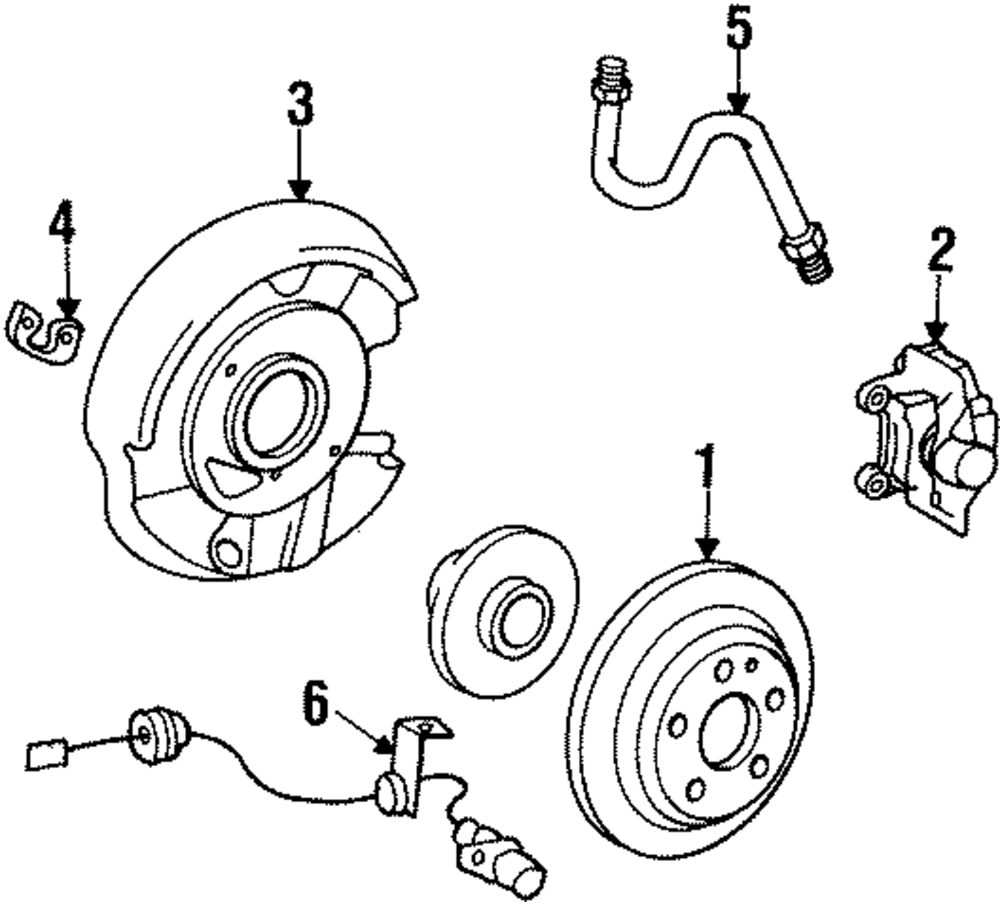 5
3
4
2
1
6