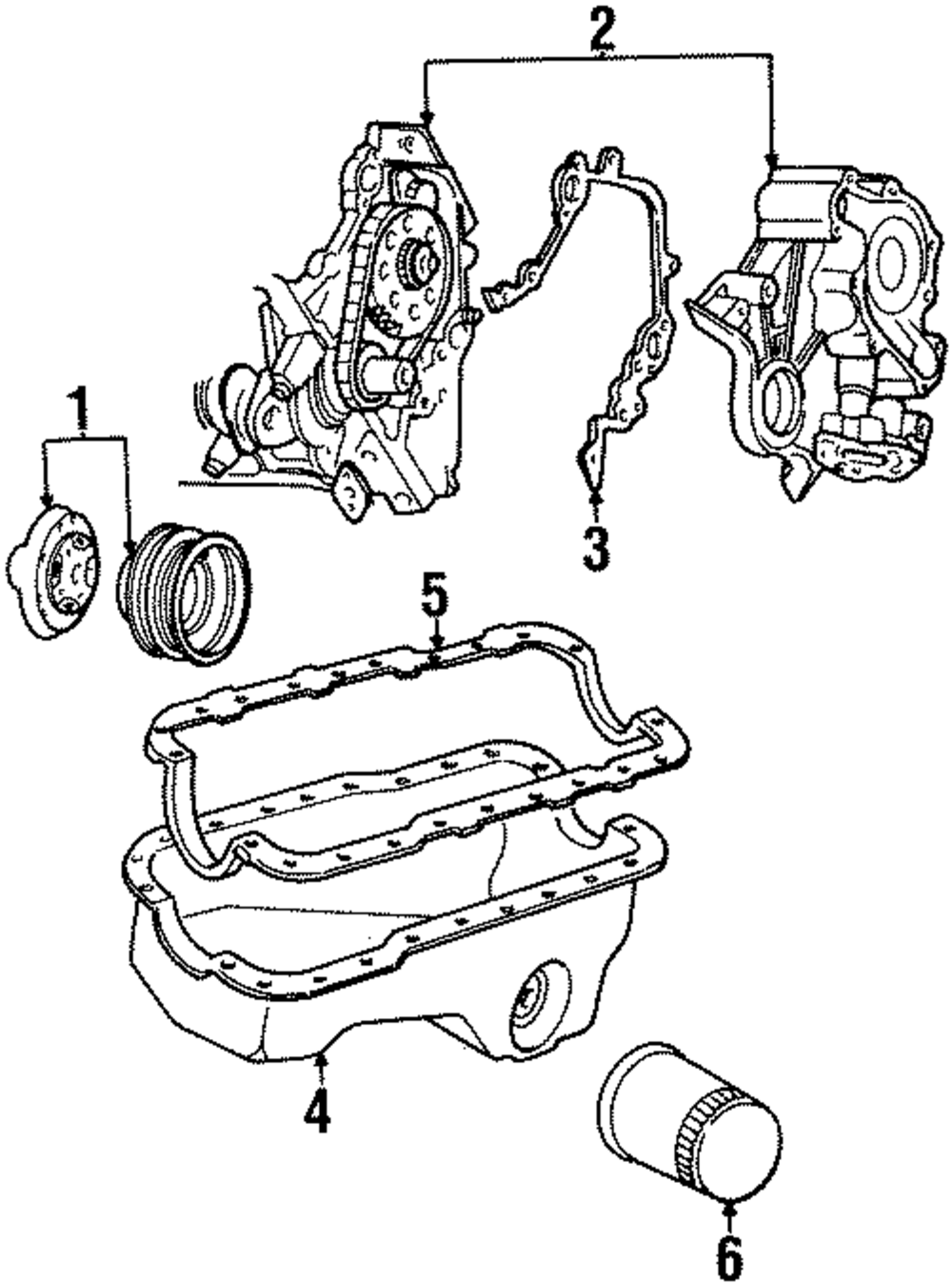 2
1
3
5
4
6