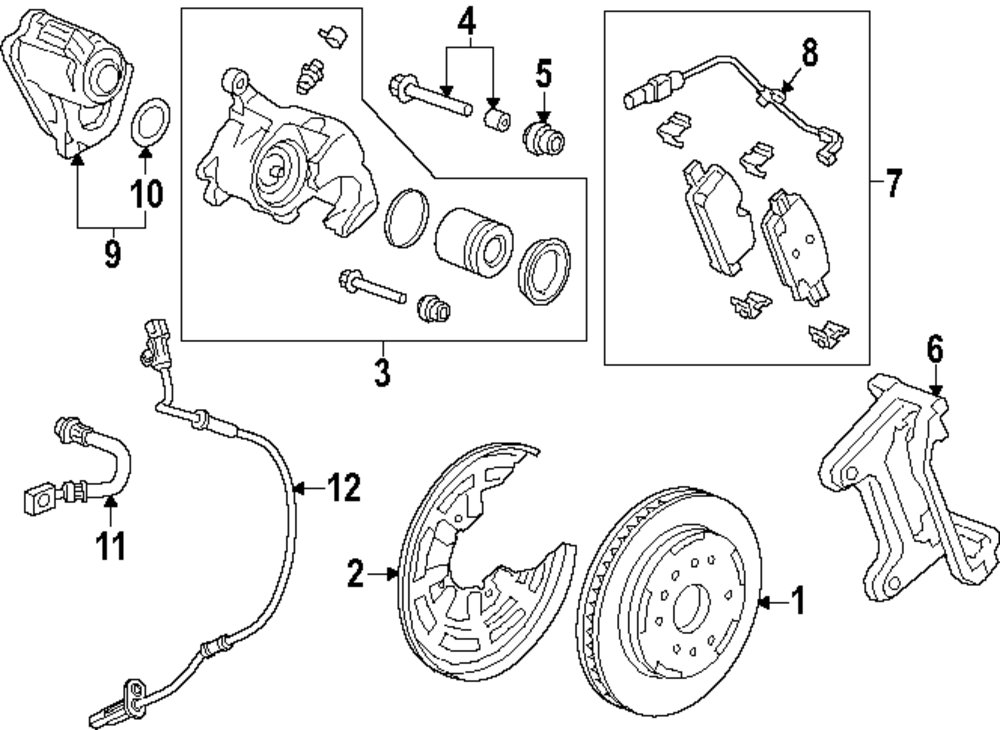 4
5
8
7
10
9
3
6
11
12
2
1