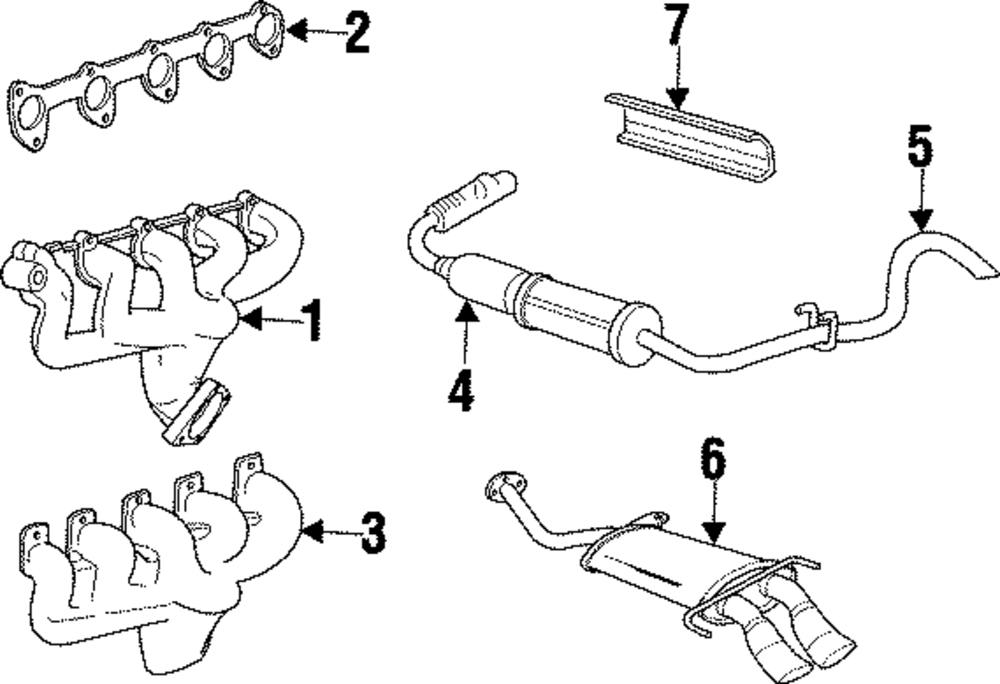 2
7
5
1
4
6
3