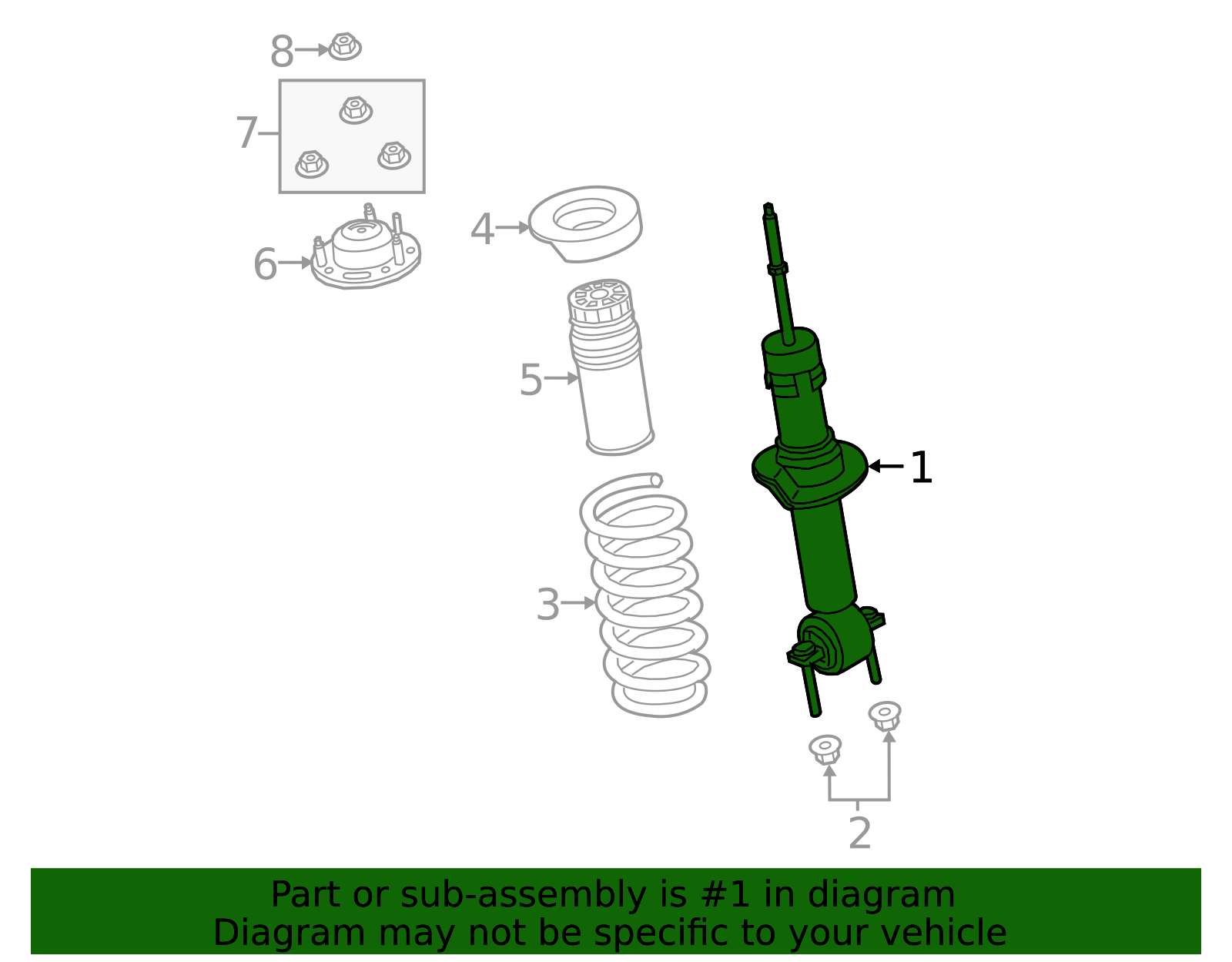 8
7
6
4
5
1
3
2

Part or sub-assembly is #1 in diagram
Diagram may not be specific to your vehicle