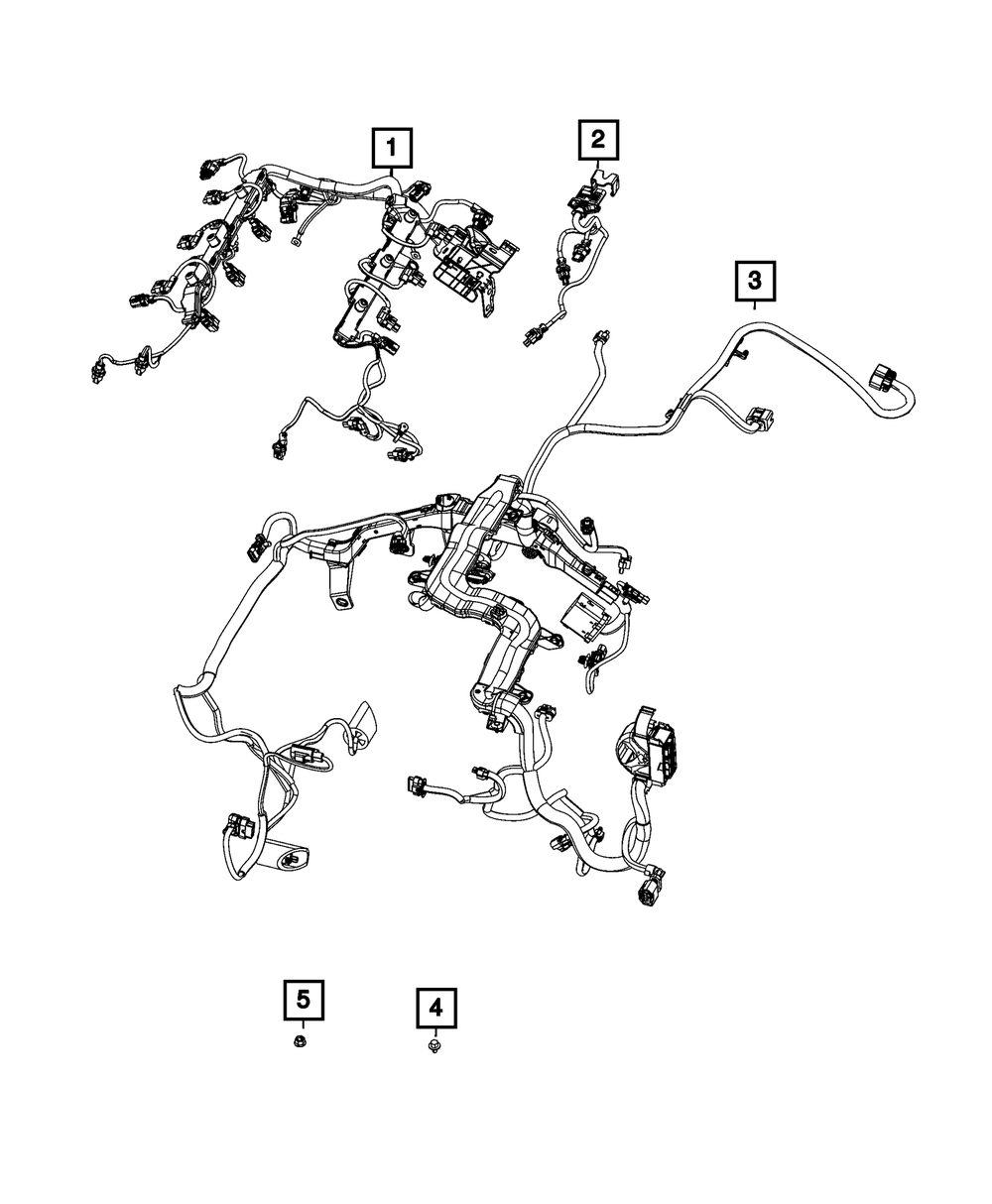 1
2
3
5
4