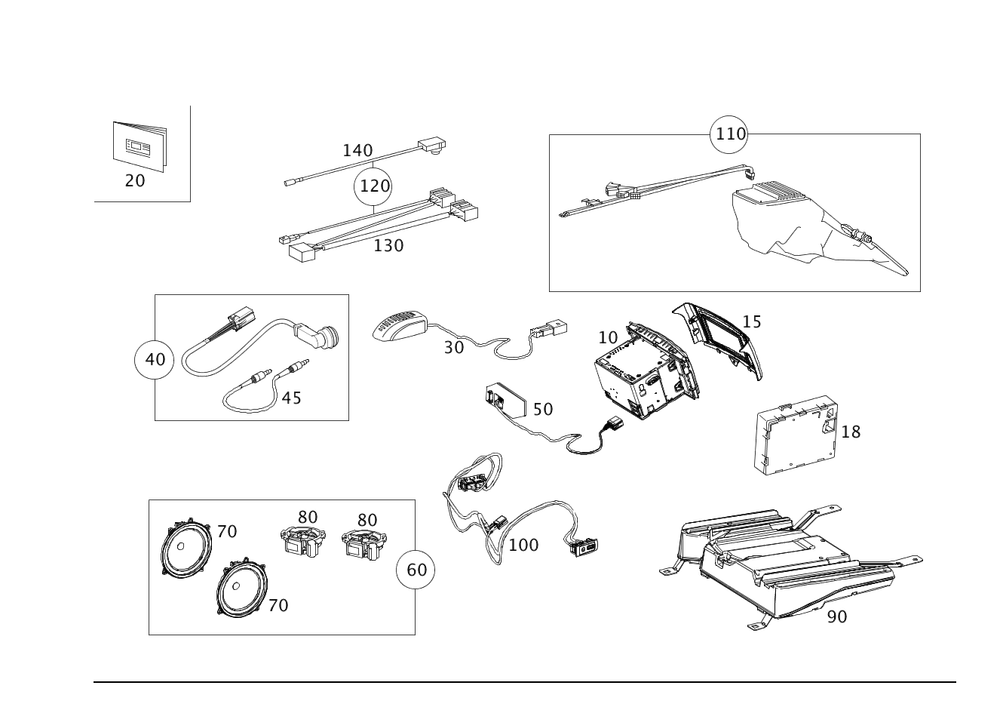 20

140

120

130

110

40

45

30

10

15

50

18

70

80

80

60

70

100

90