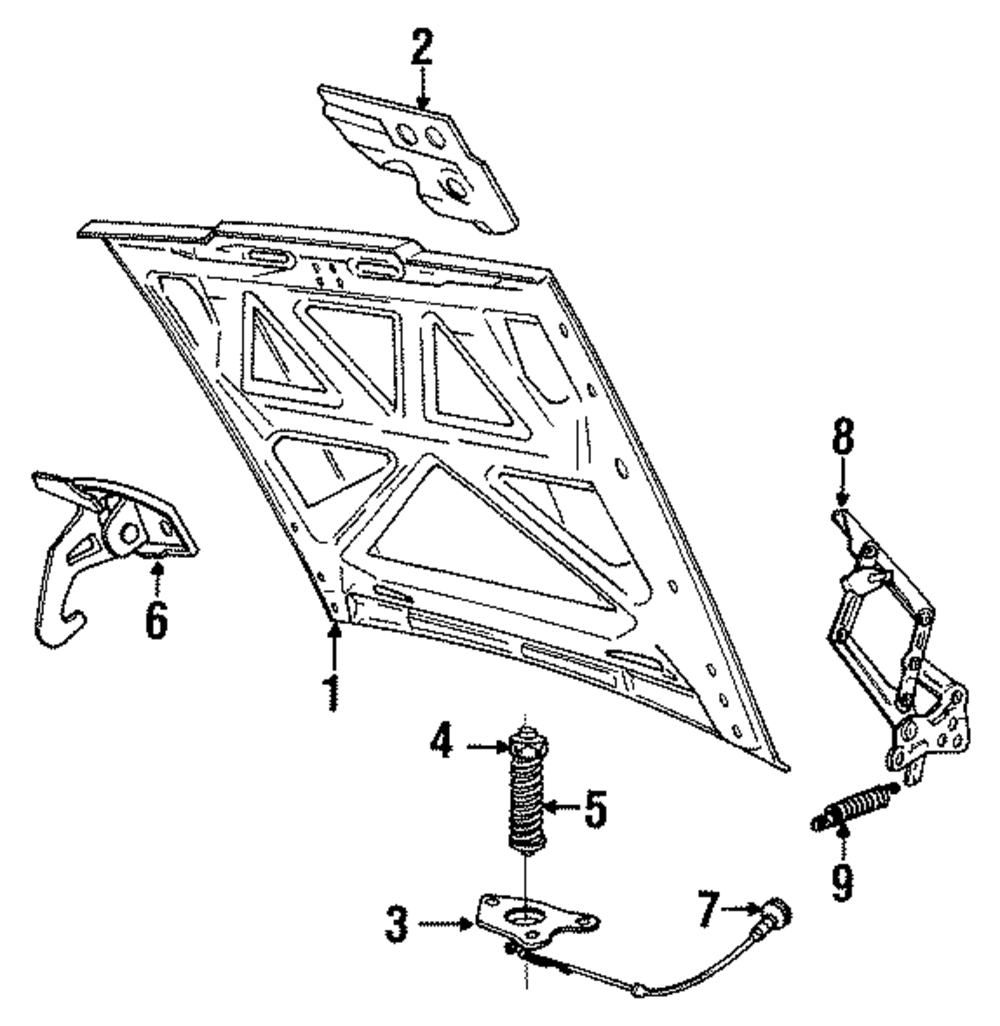 2
8
6
1
4
5
9
3
7