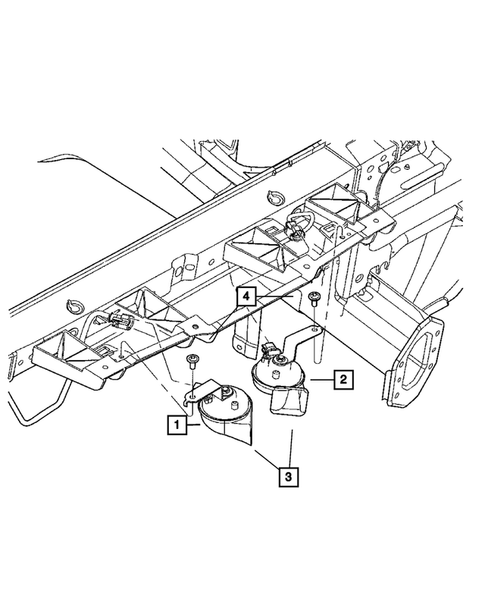 4
2
1
3