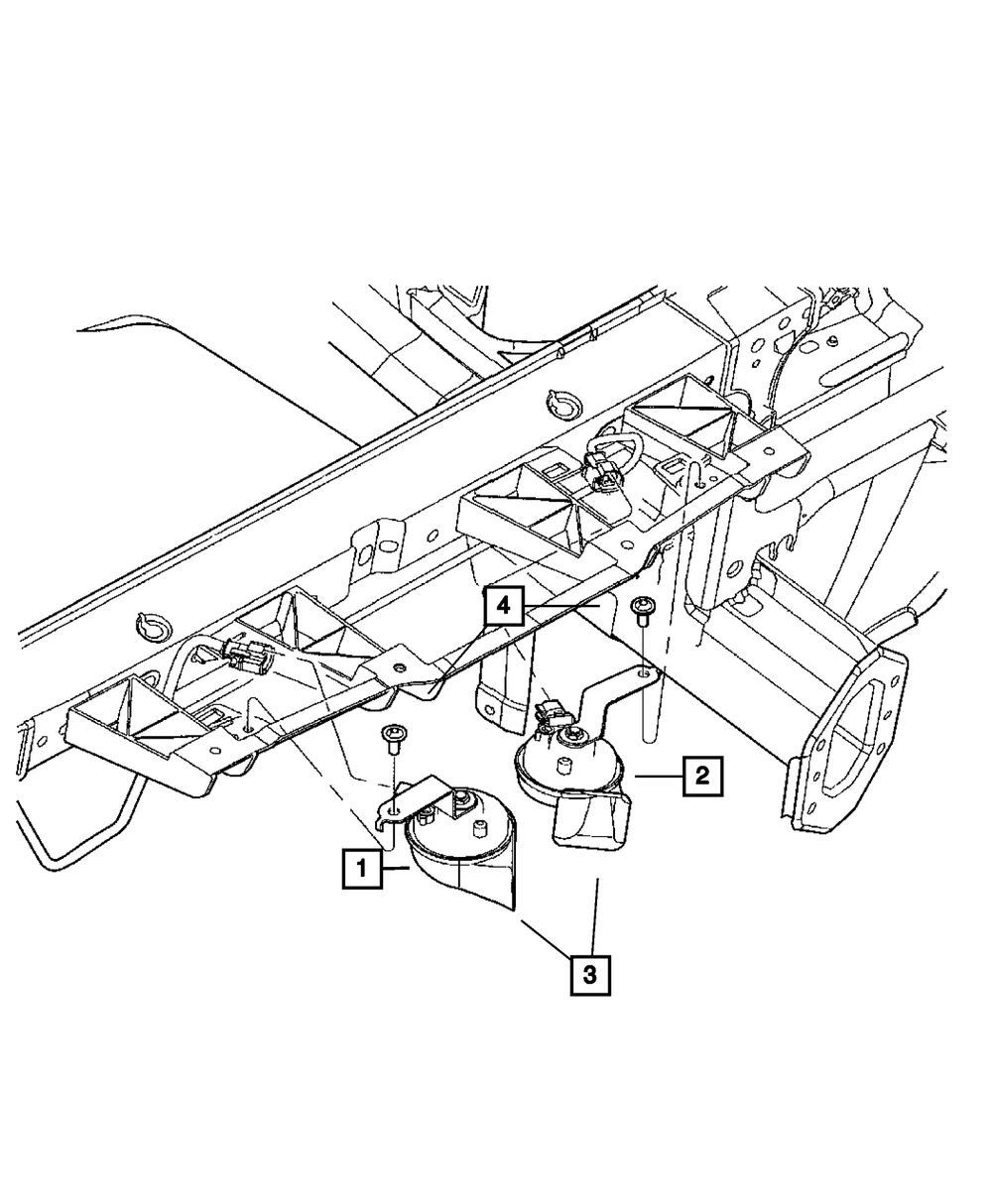 4
2
1
3