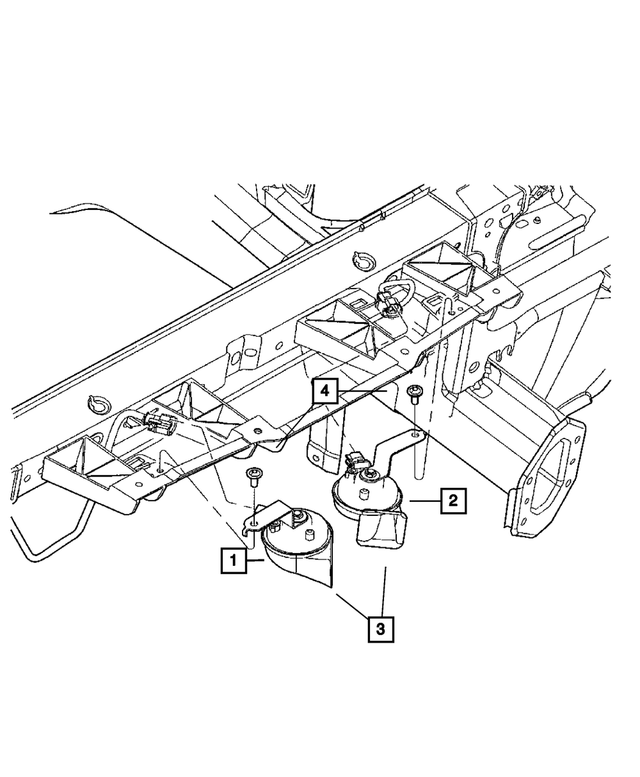 4
2
1
3