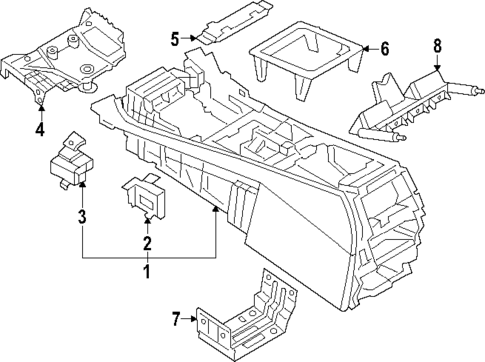 5
6
8
4
3
2
1
7