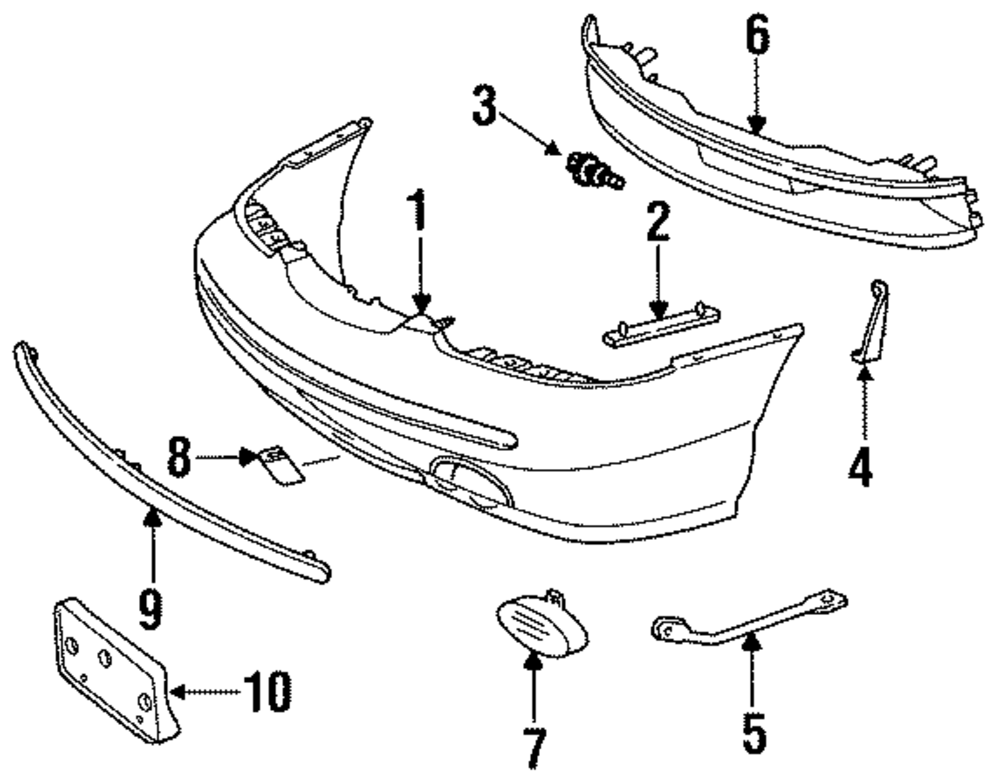 6
3
1
2
4
8
9
10
7
5