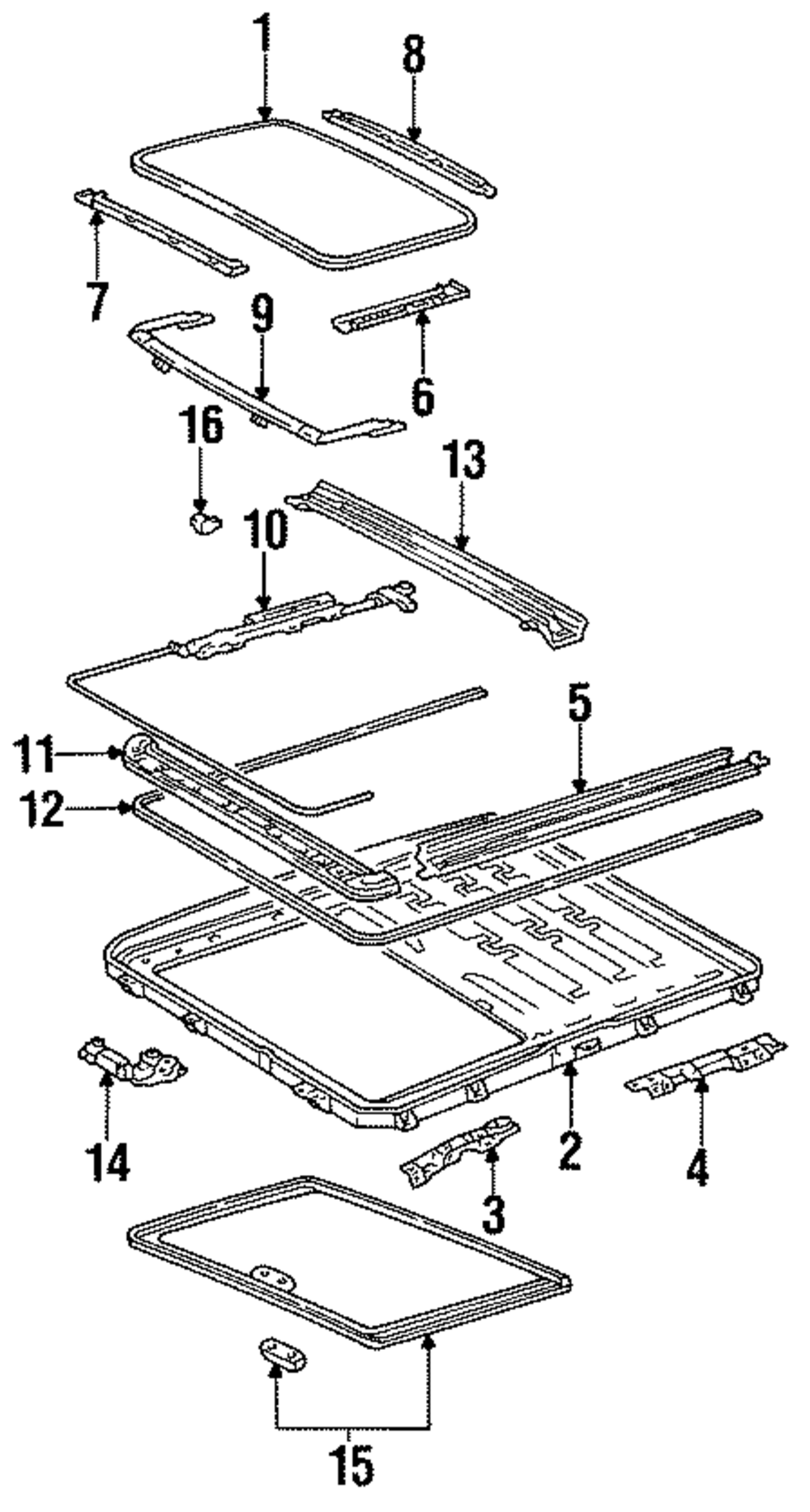 1
8
7
9
6
16
13
10
5
11
12
14
2
4
3
15