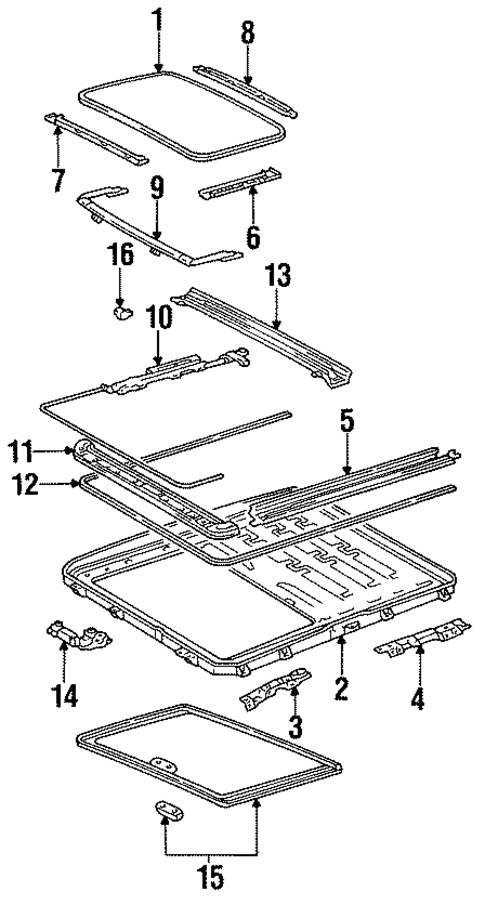 1
8
7
9
6
16
13
10
5
11
12
14
2
4
3
15