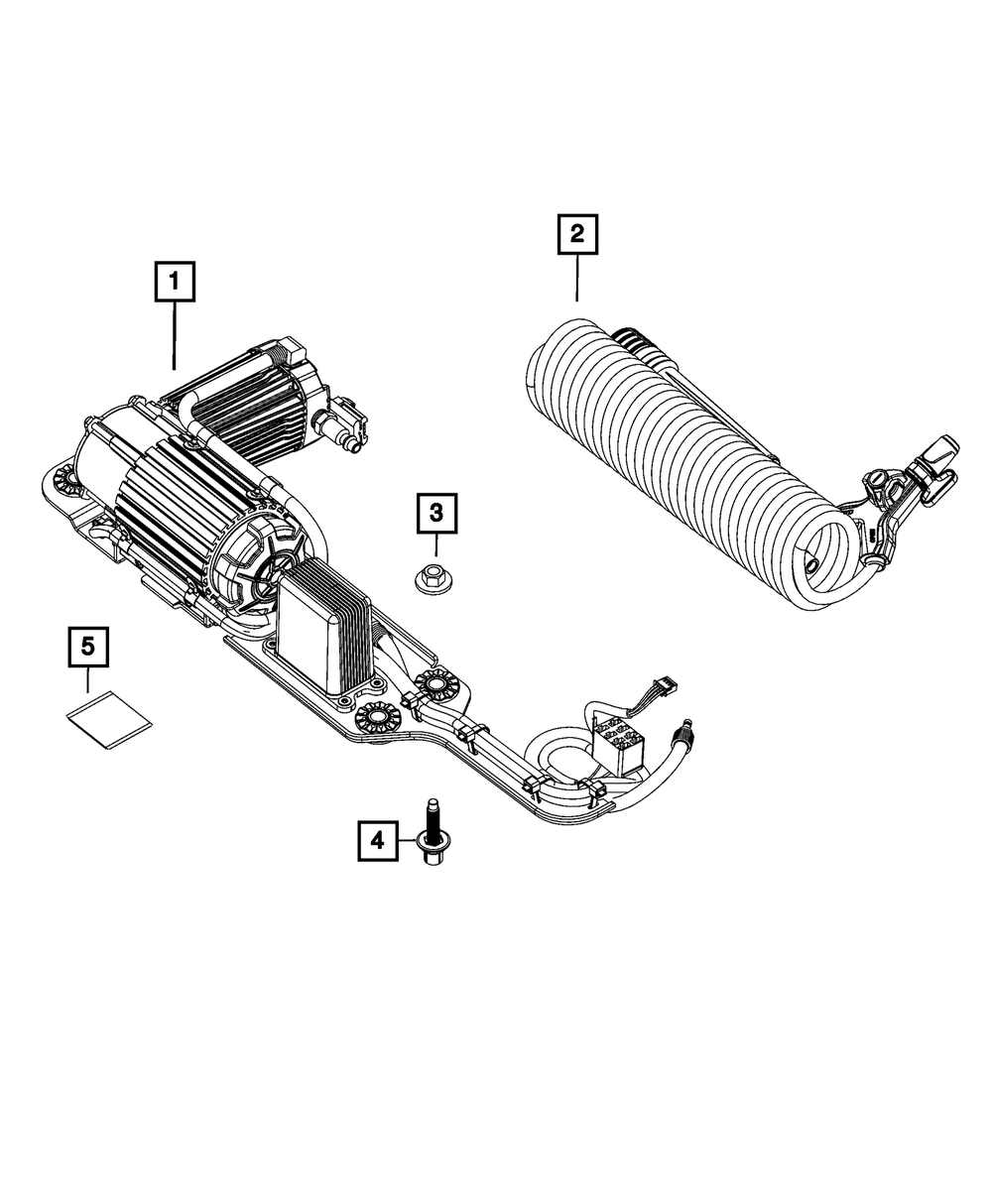 1
2
3
5
4