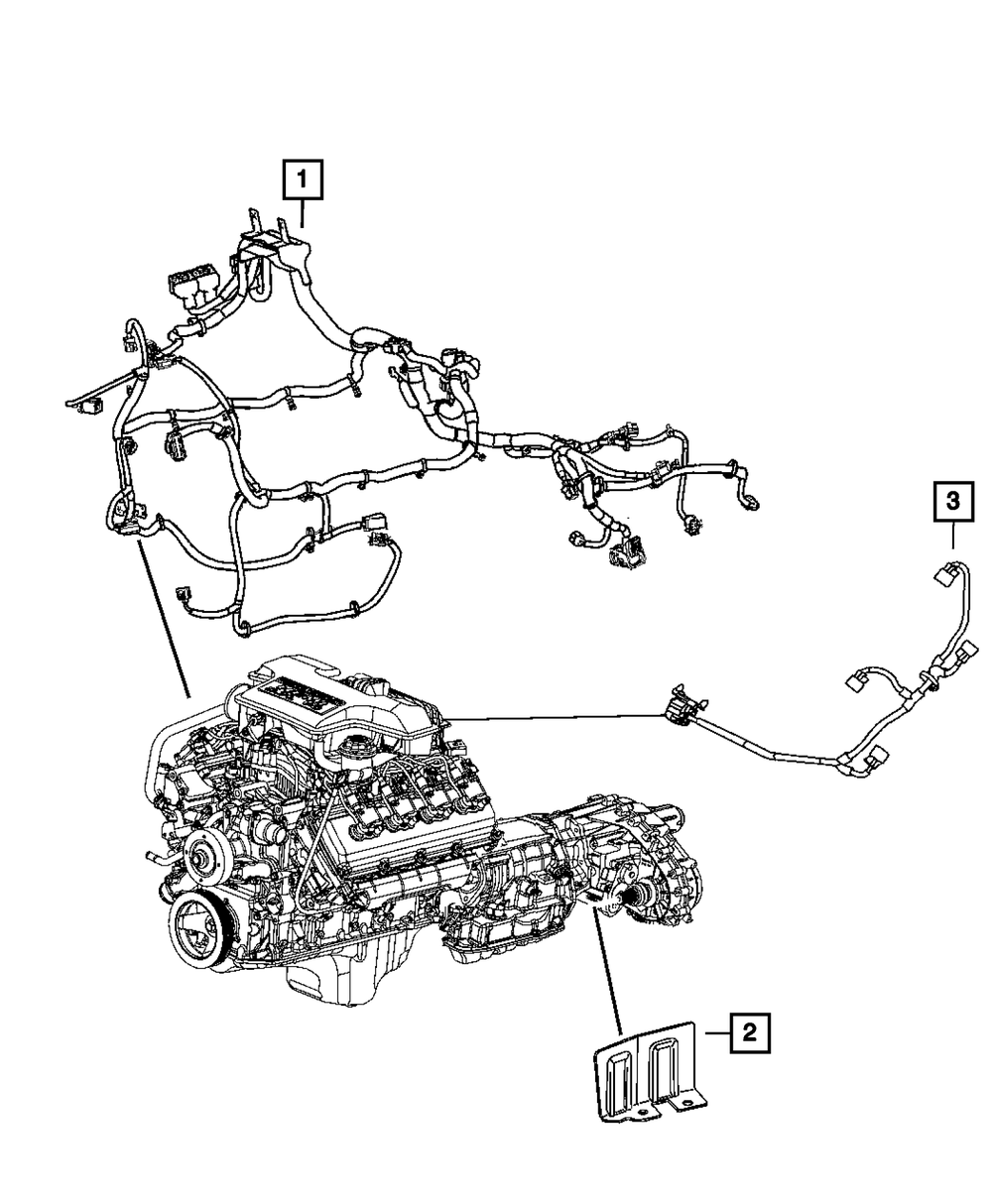 1

3

2