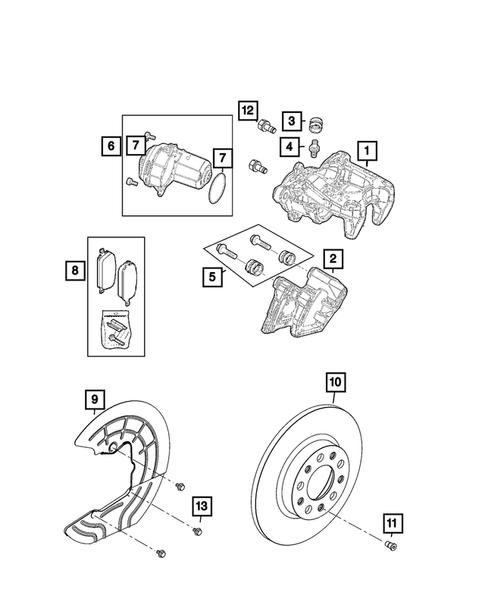 12
3
4
1
6
7
7
8
5
2
9
10
13
11