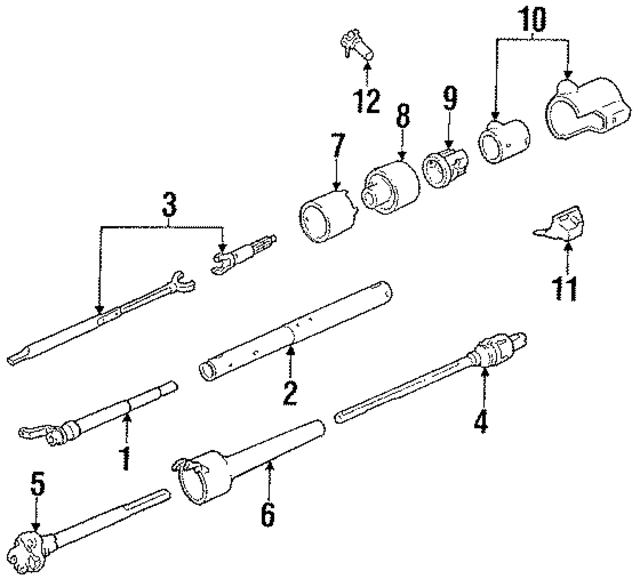 10
12
9
8
7
3
11
2
4
1
5
6