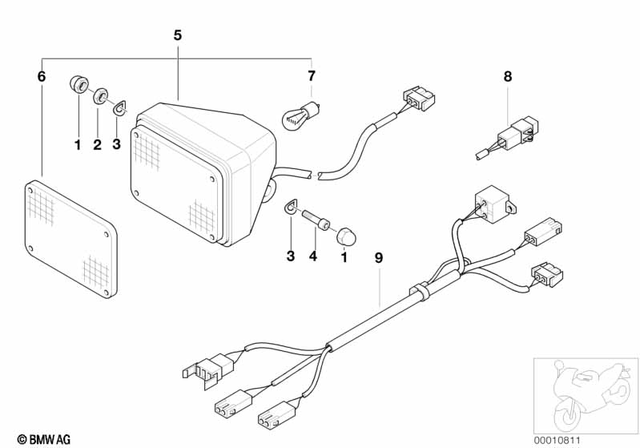 5
6
7
8
1
2
3
3
4
1
9
© BMW AG
00010811