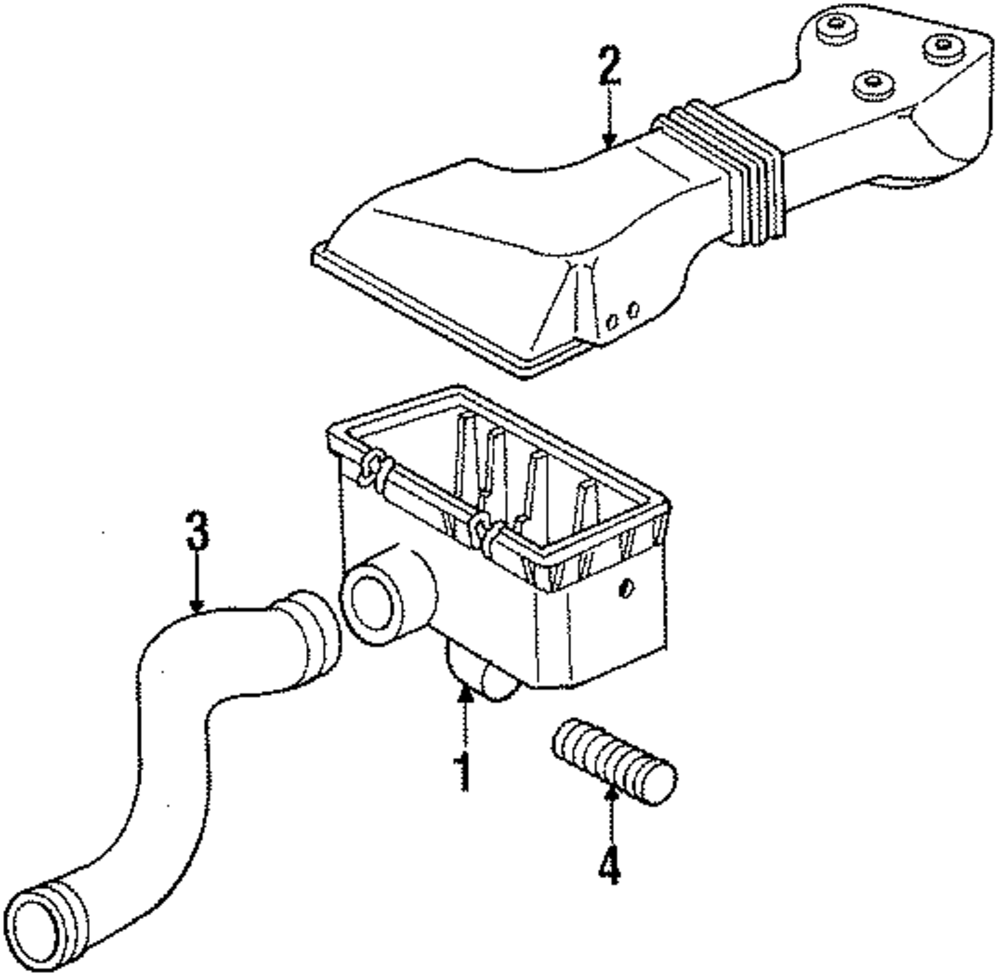 2
3
1
4