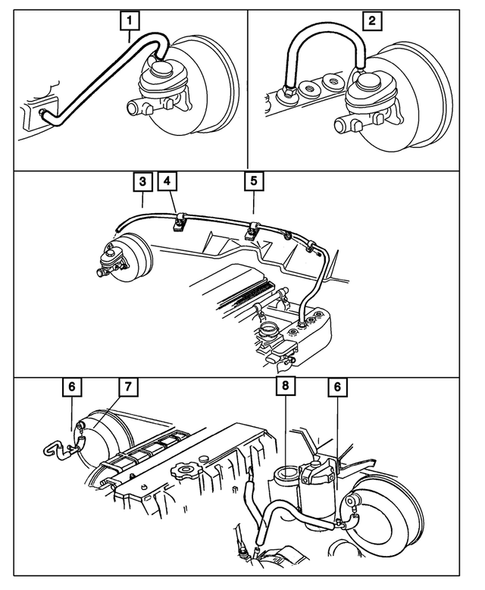 1
2
3
4
5
6
7
8
6