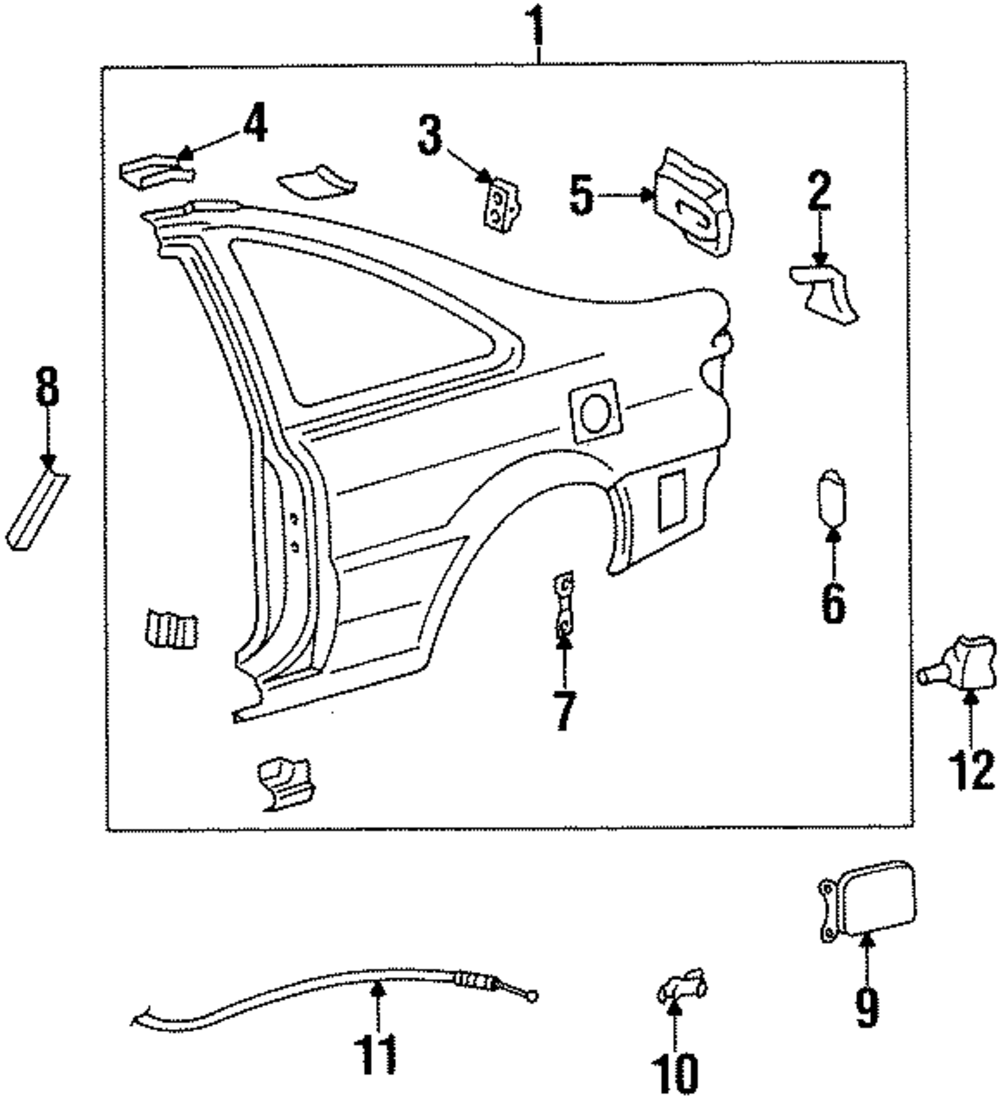 1
4
3
5
2
8
6
7
12
9
11
10