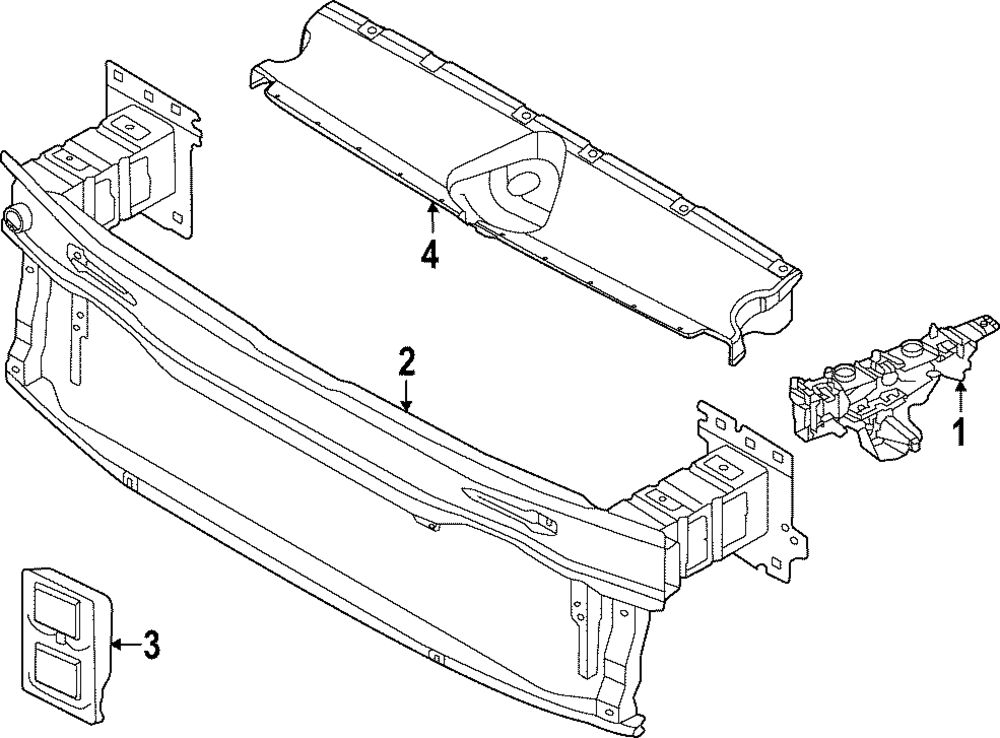 4
2
1
3