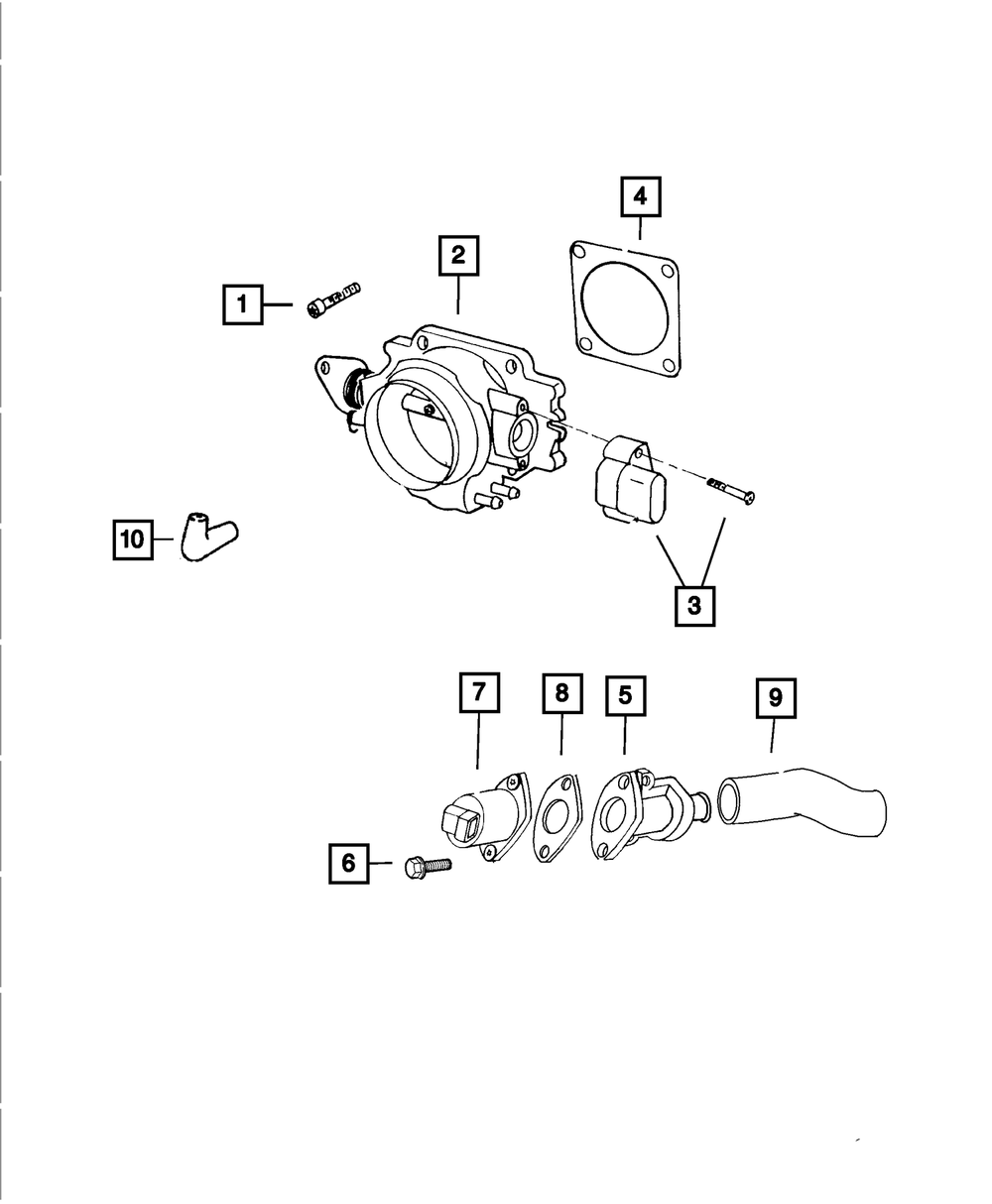 4
2
1
10
3
7
8
5
9
6