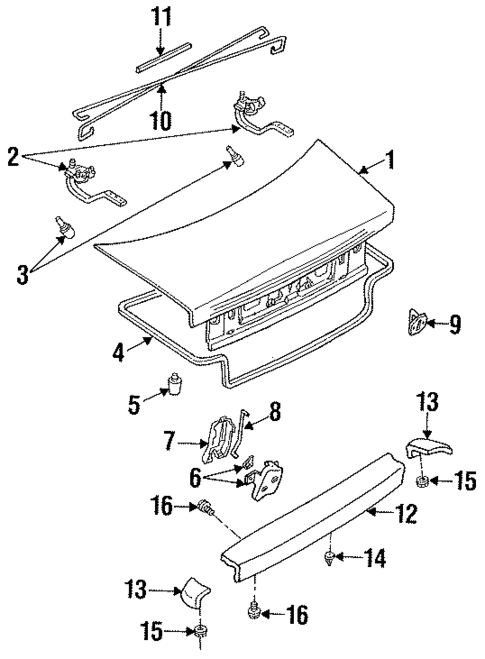 11
10
2
1
3
4
9
5
8
7
13
6
15
16
12
14
13
16
15