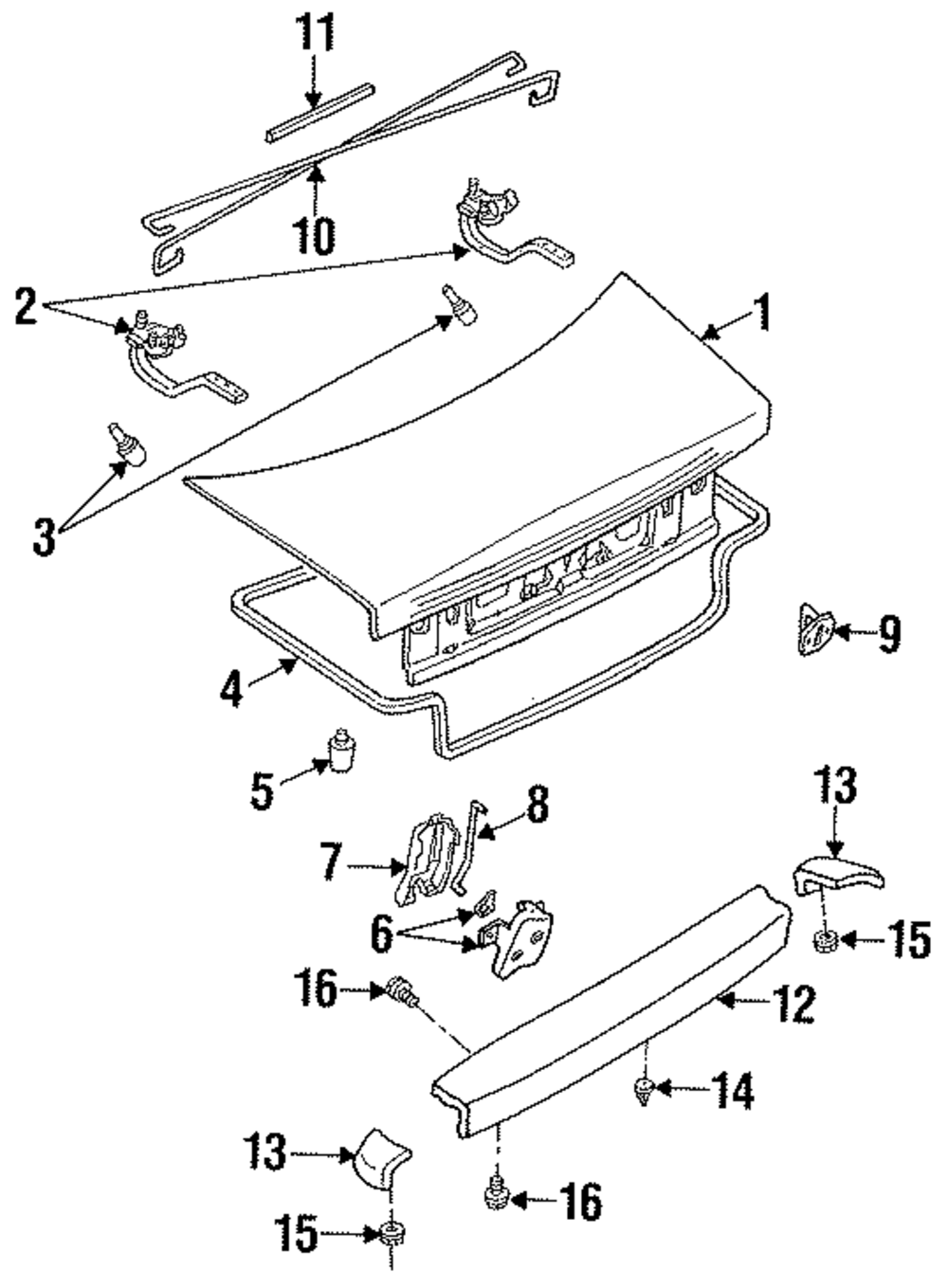 11
10
2
1
3
4
9
5
8
7
13
6
15
16
12
14
13
16
15