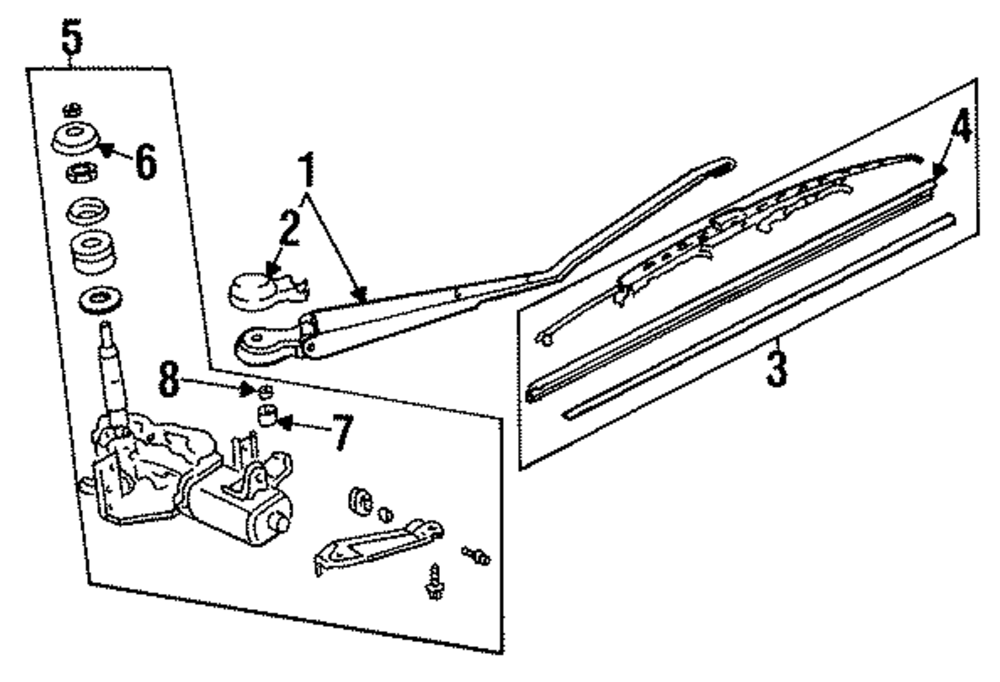 5
6
1
2
4
3
8
7