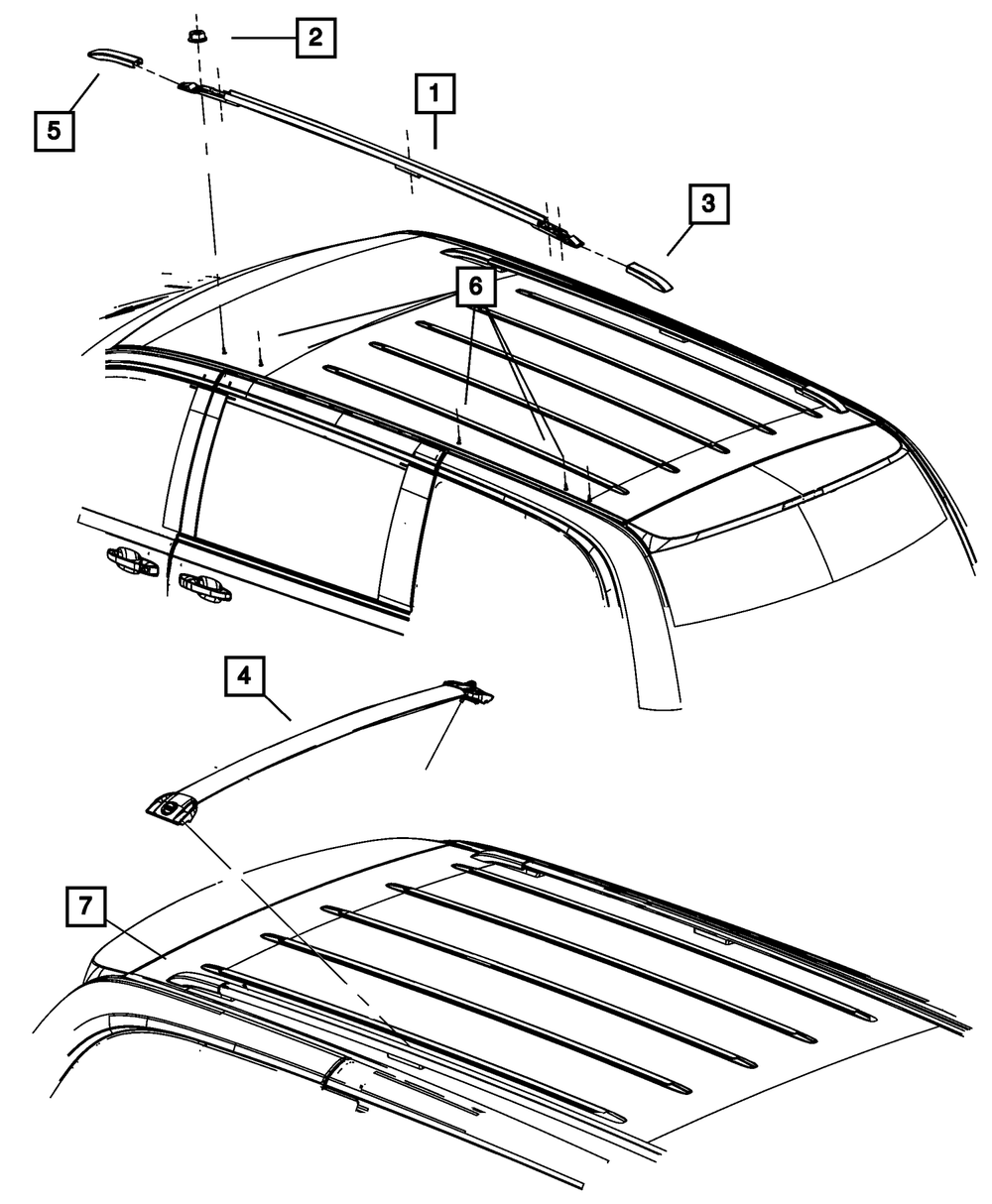 2
5
1
3
6
4
7