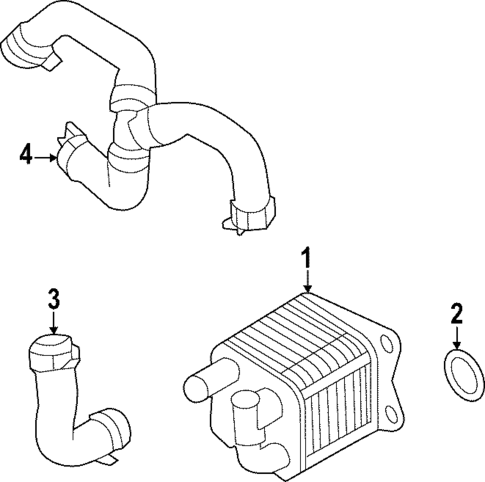 4
1
3
2