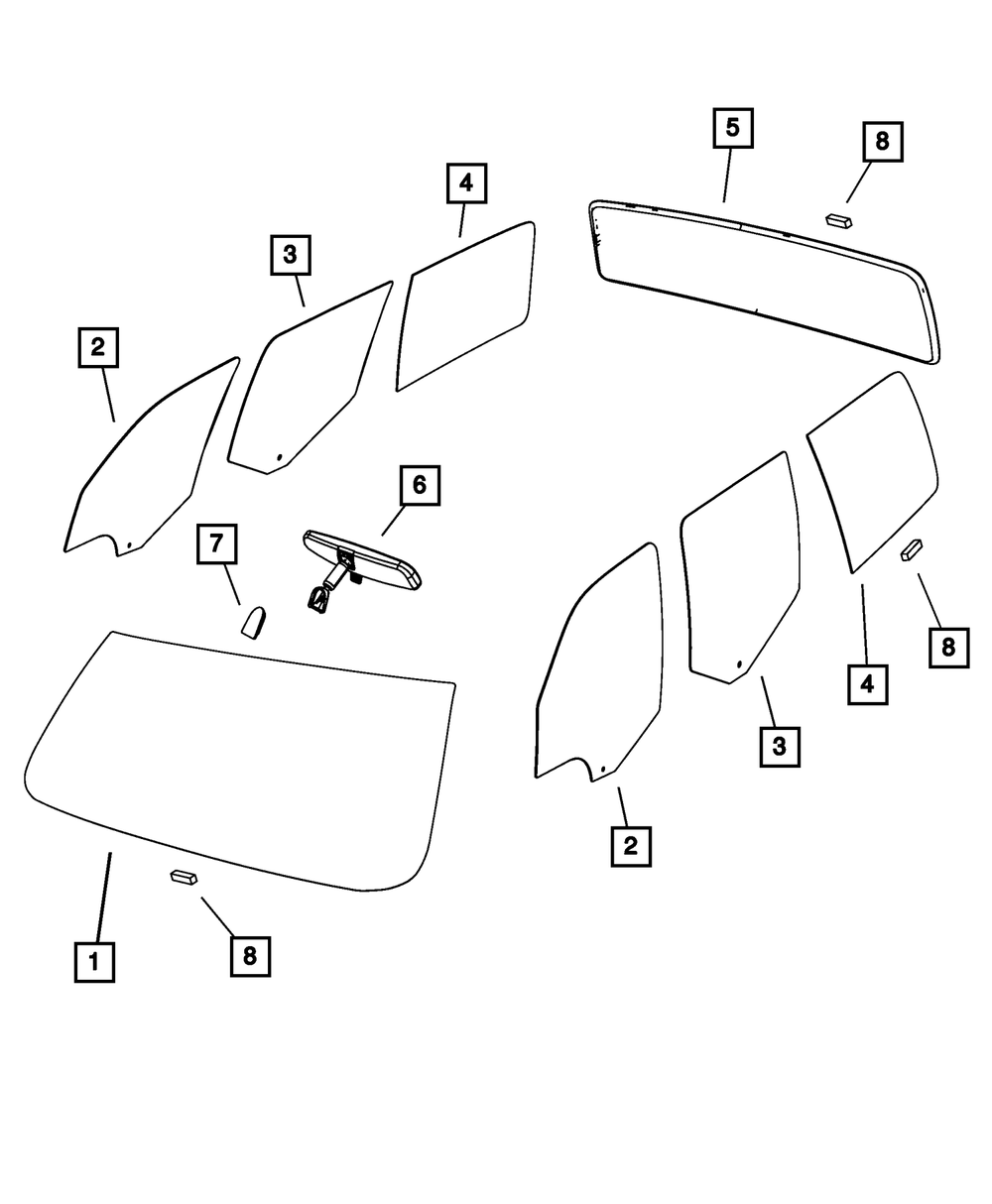 5
8
4
3
2
6
7
8
4
3
2
1
8